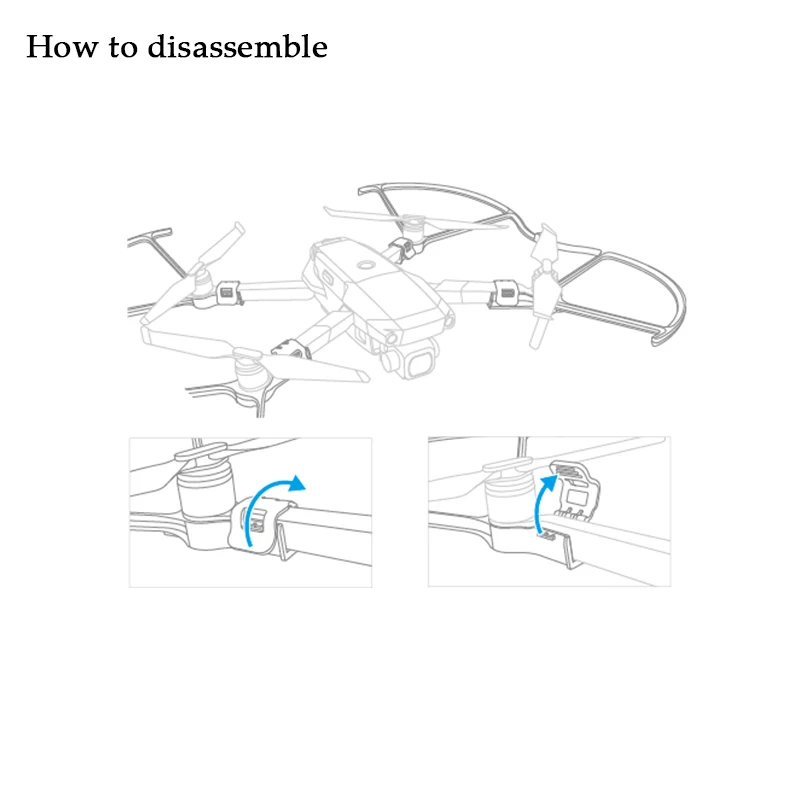 How to disassemble