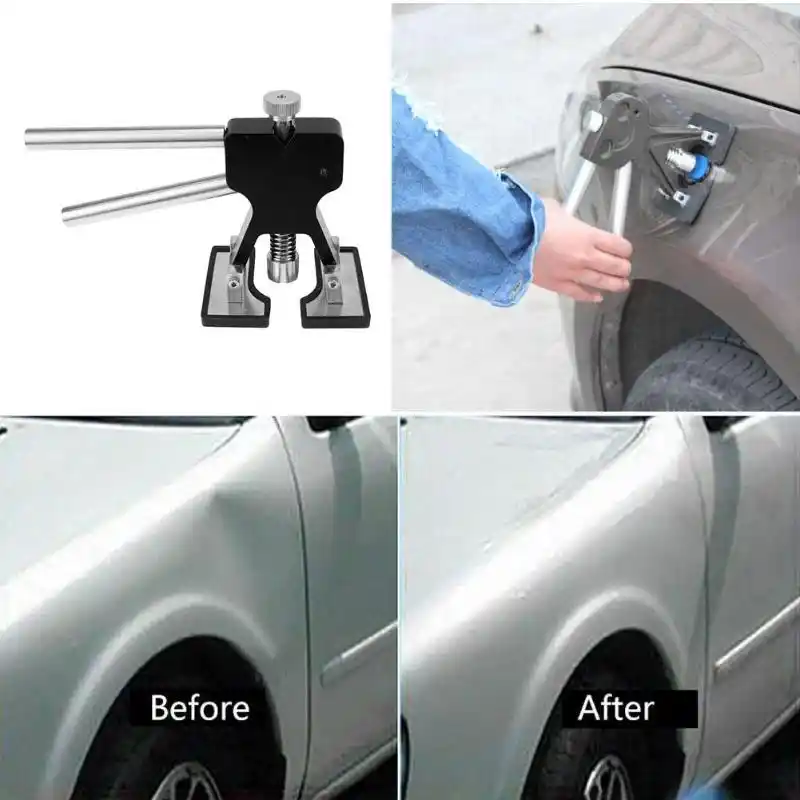 Before

After