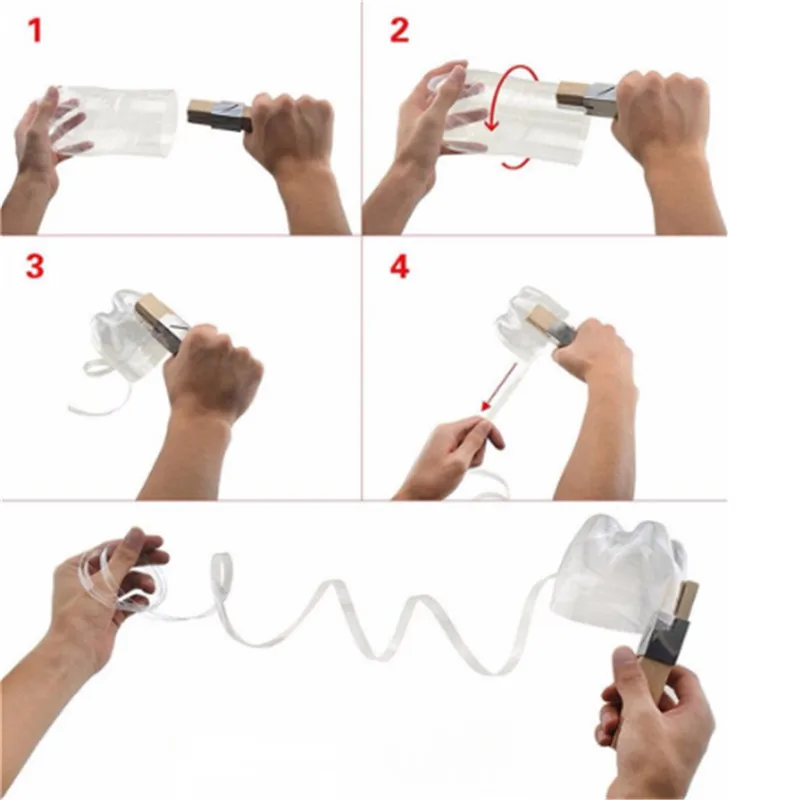 1

2

3

4