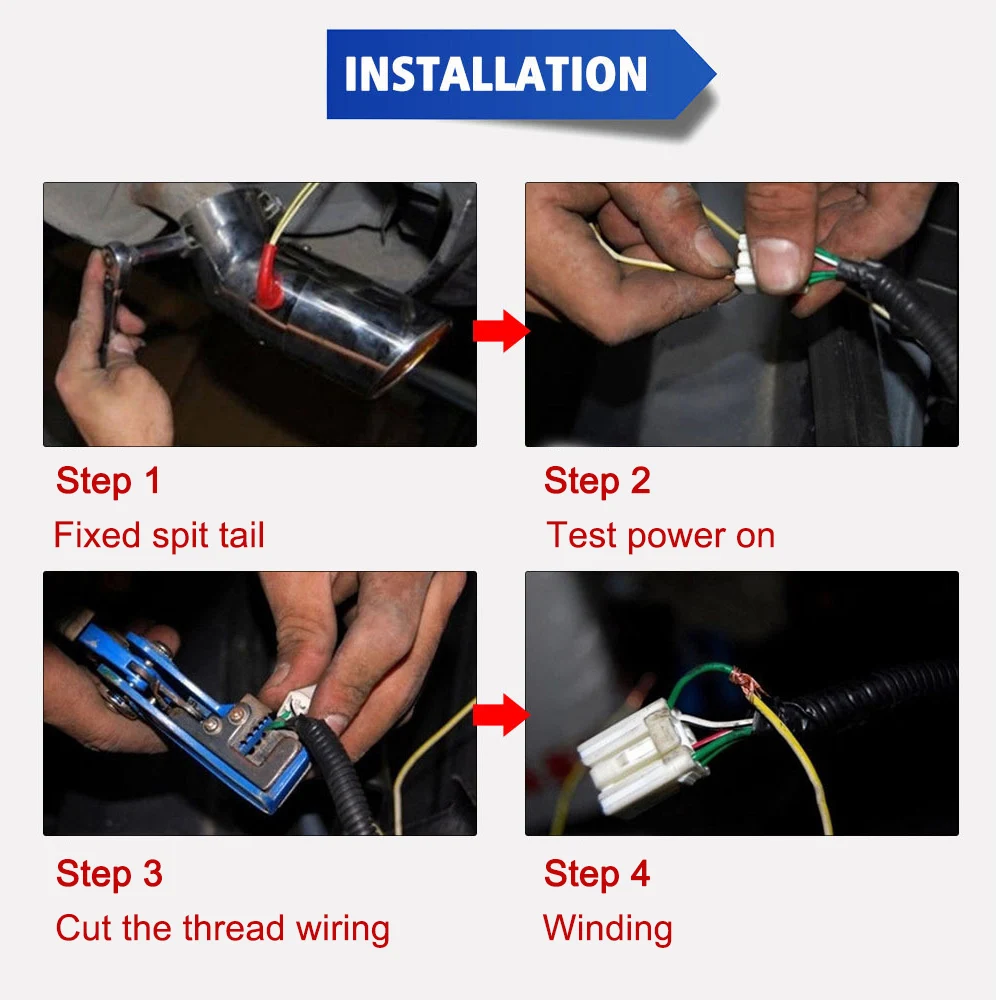 INSTALLATION

Step 1
Fixed spit tail

Step 2
Test power on

Step 3
Cut the thread wiring

Step 4
Winding