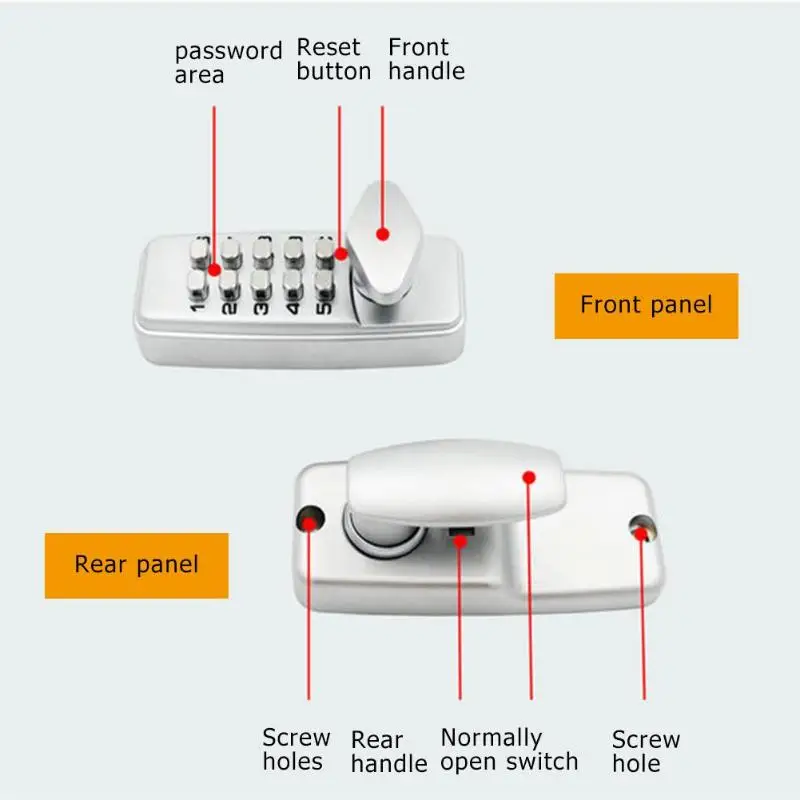 password area

Reset button

Front handle

1 2 3 4 5

Front panel

Rear panel

Screw holes

Rear handle

Normally open switch

Screw hole