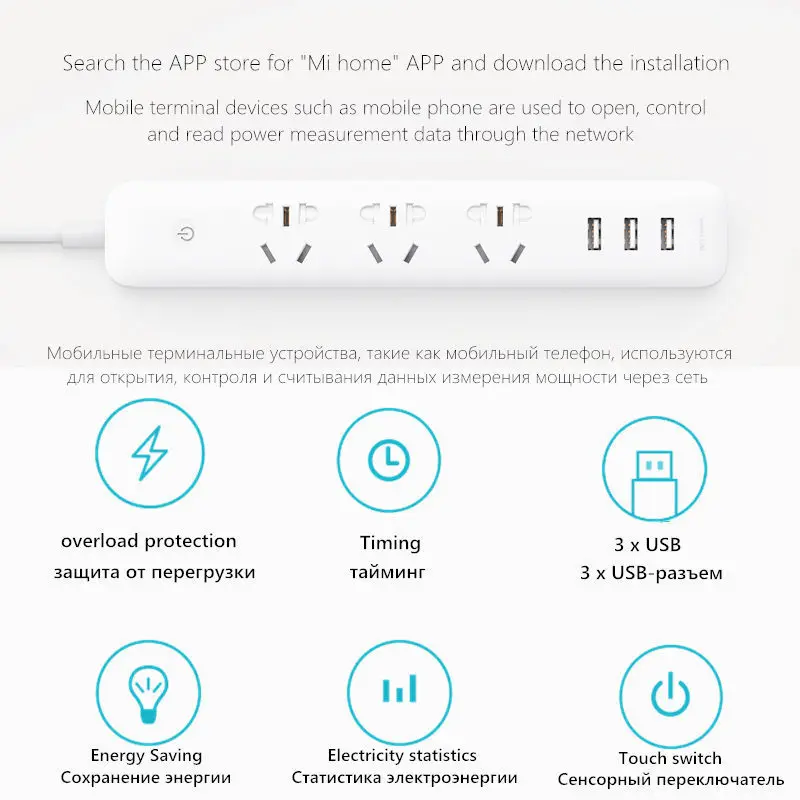 Search the APP store for "Mi home" APP and download the installation

Mobile terminal devices such as mobile phone are used to open, control and read power measurement data through the network

Мобильные терминальные устройства, такие как мобильный телефон, используются для открытия, контроля и считывания данных измерения мощности через сеть

overload protection
защита от перегрузки

Timing
тайминг

3 x USB
3 x USB-разъем

Energy Saving
Сохранение энергии

Electricity statistics
Статистика электроэнергии

Touch switch
Сенсорный переключатель