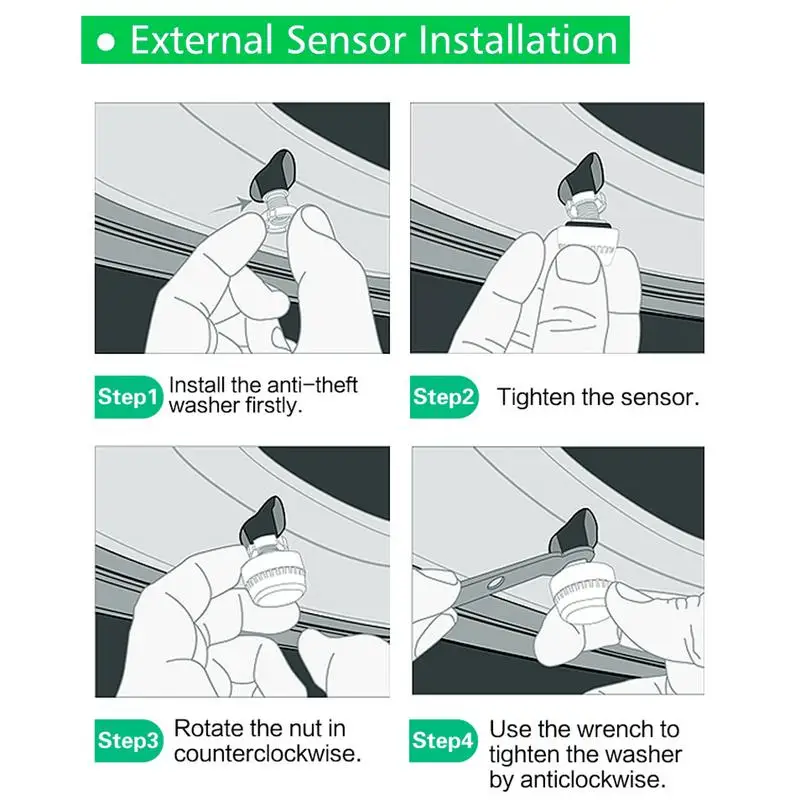 ● External Sensor Installation

Step1 Install the anti-theft washer firstly.

Step2 Tighten the sensor.

Step3 Rotate the nut in counterclockwise.

Step4 Use the wrench to tighten the washer by anticlockwise.