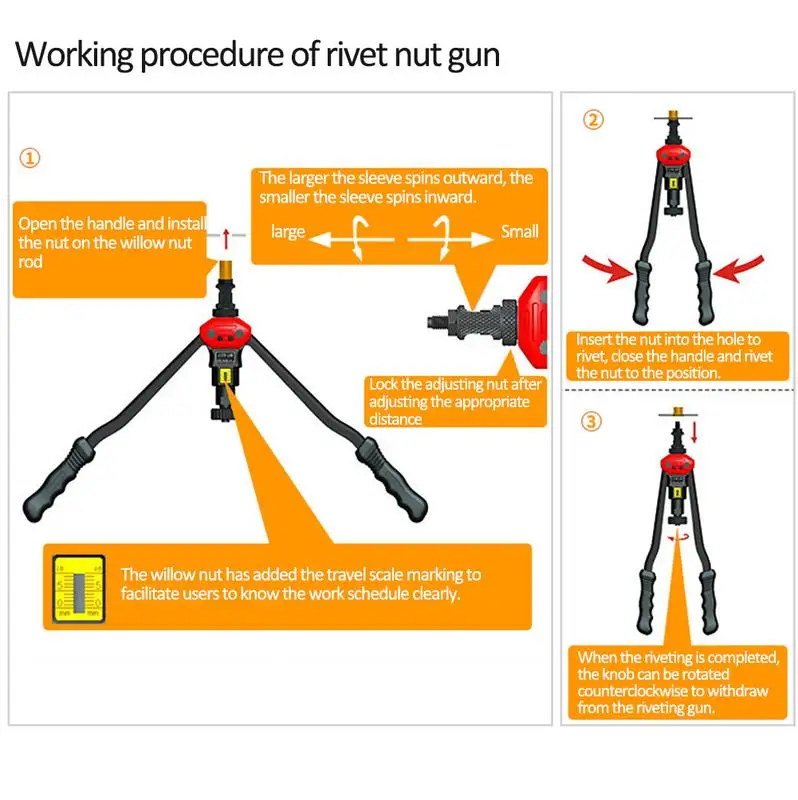 Working procedure of rivet nut gun

①

Open the handle and install the nut on the willow nut rod

The larger the sleeve spins outward, the smaller the sleeve spins inward.

large

Small

Lock the adjusting nut after adjusting the appropriate distance

The willow nut has added the travel scale marking to facilitate users to know the work schedule clearly.

②

Insert the nut into the hole to rivet, close the handle and rivet the nut to the position.

③

When the riveting is completed, the knob can be rotated counterclockwise to withdraw from the riveting gun.