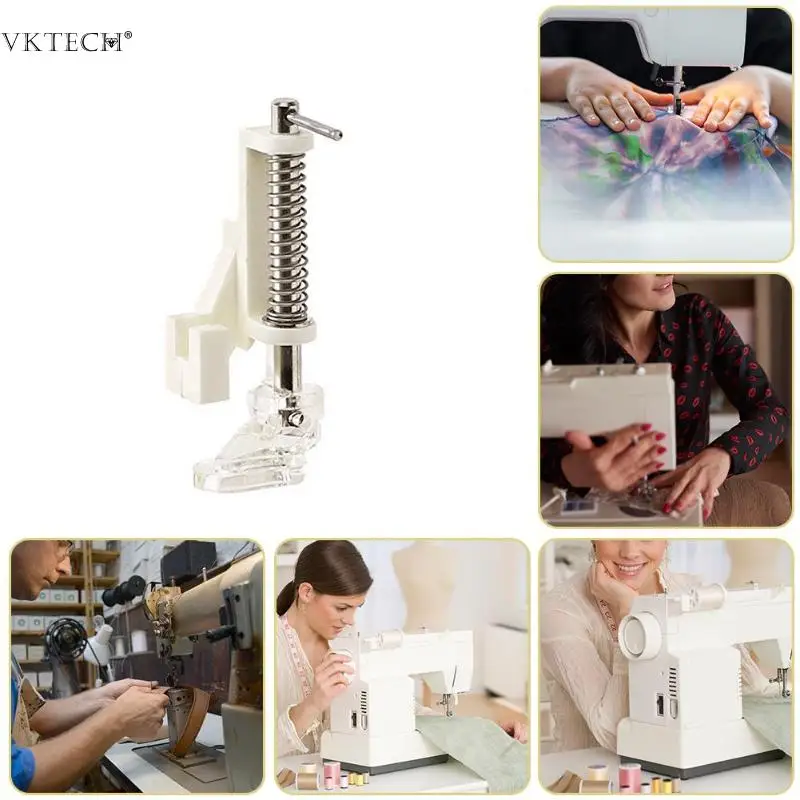 VKTECH®