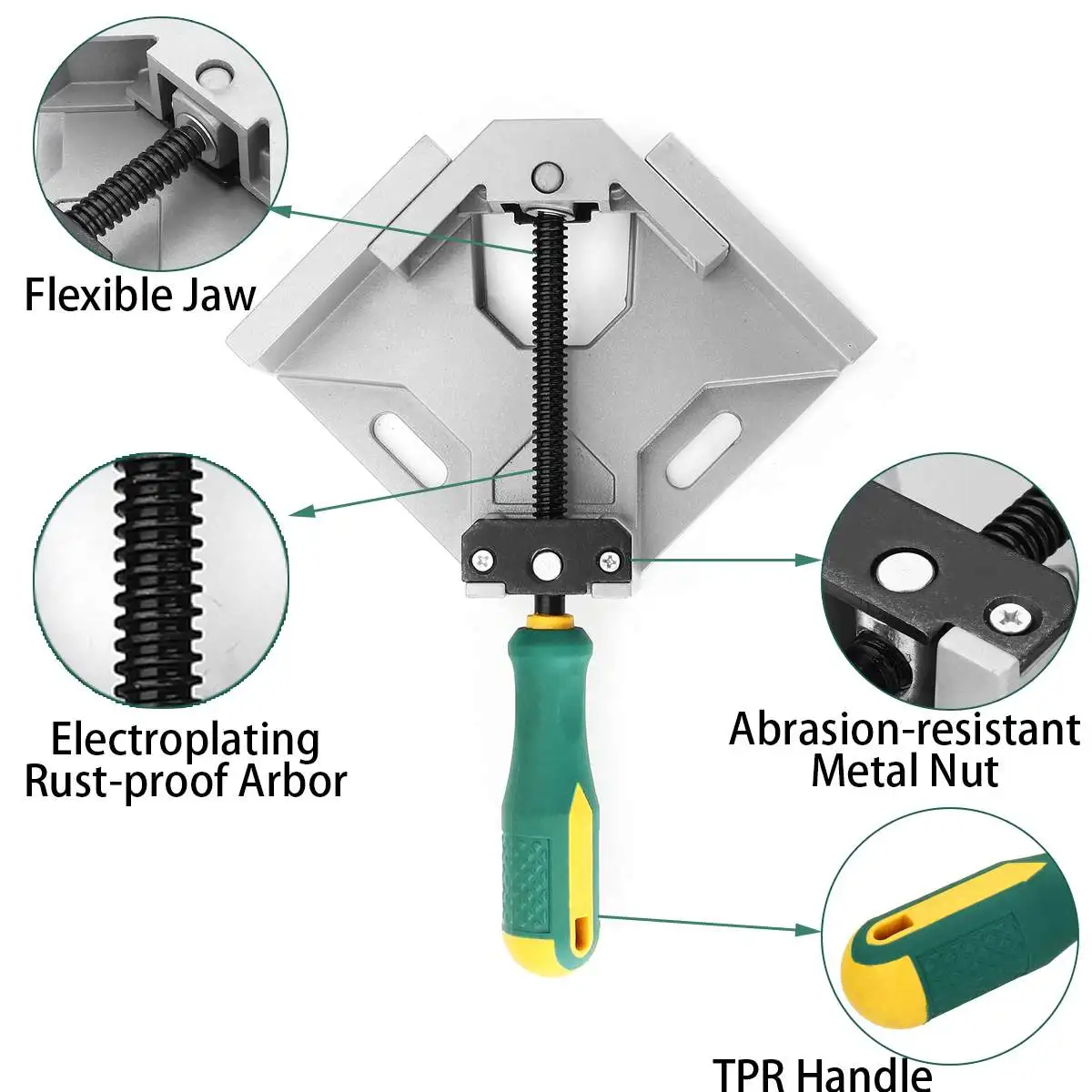 Flexible Jaw

Electroplating
Rust-proof Arbor

Abrasion-resistant
Metal Nut

TPR Handle