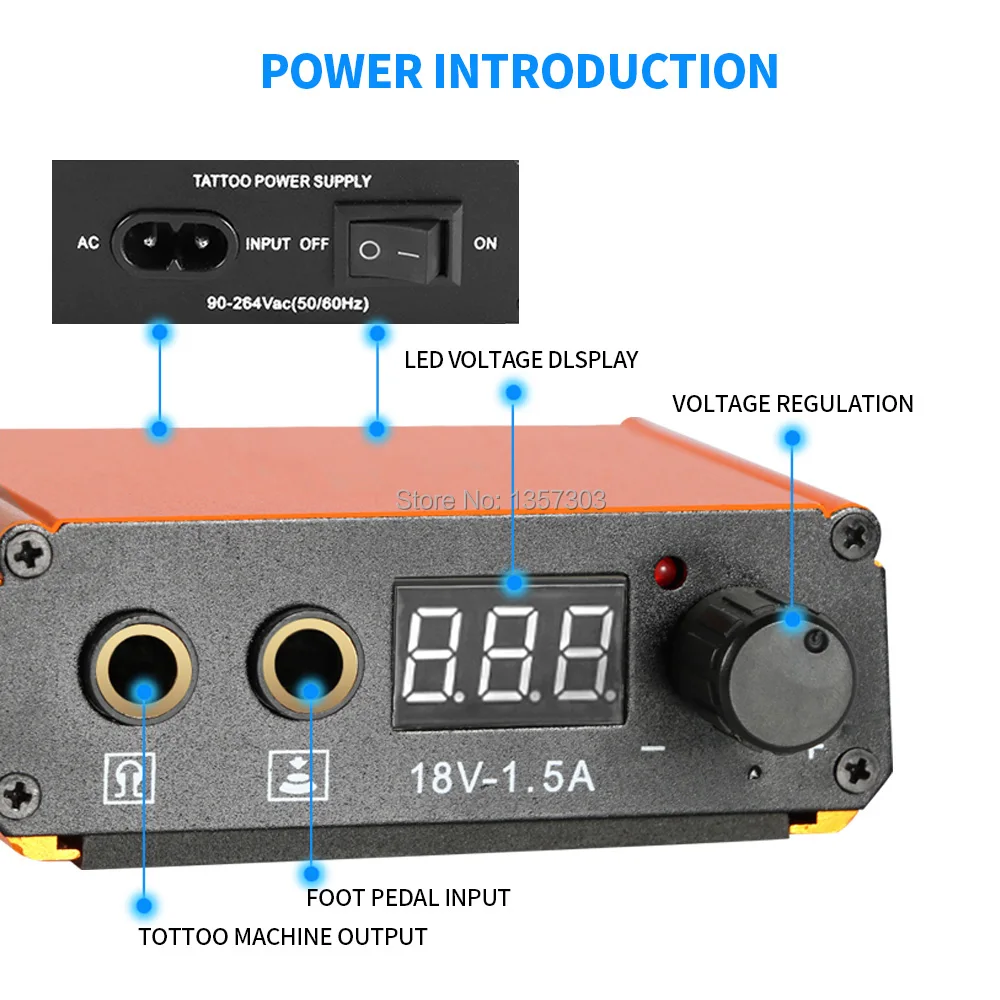 POWER INTRODUCTION

TATTOO POWER SUPPLY

AC INPUT OFF ON

90-264Vac(50/60Hz)

LED VOLTAGE DLSPLAY

VOLTAGE REGULATION

Store No: 1357303

8.8.8.

18V-1.5A

FOOT PEDAL INPUT

TOTTOO MACHINE OUTPUT