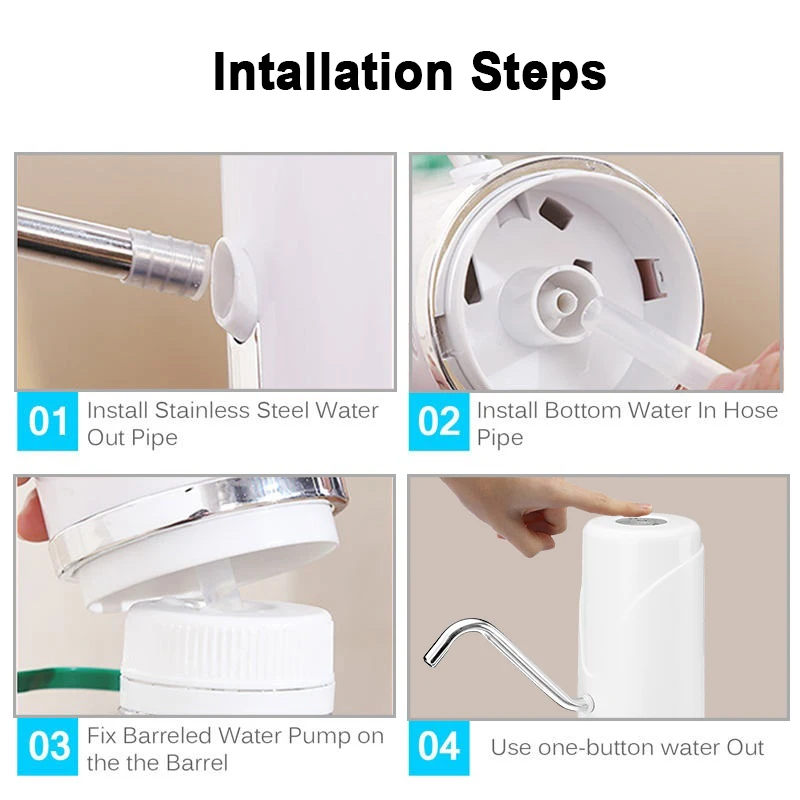 Intallation Steps

01 Install Stainless Steel Water Out Pipe

02 Install Bottom Water In Hose Pipe

03 Fix Barreled Water Pump on the the Barrel

04 Use one-button water Out