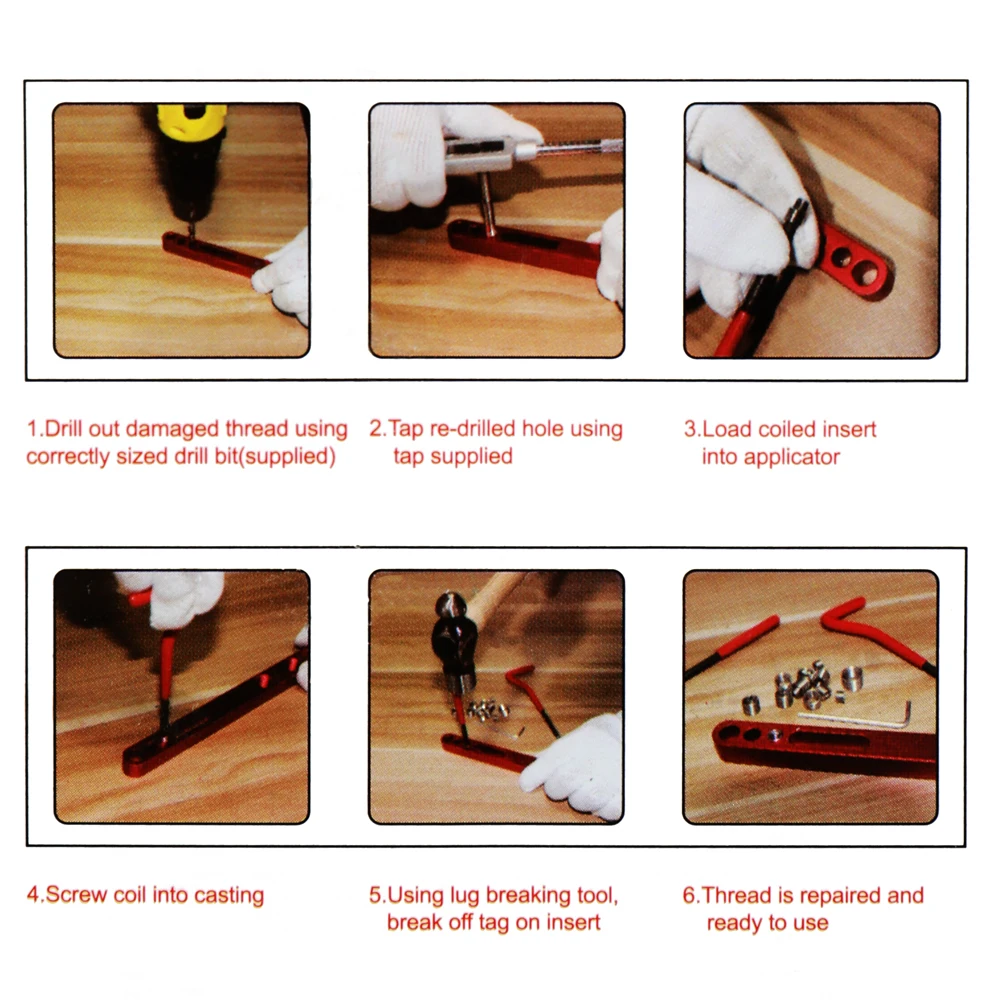 1.Drill out damaged thread using correctly sized drill bit(supplied)

2.Tap re-drilled hole using tap supplied

3.Load coiled insert into applicator

4.Screw coil into casting

5.Using lug breaking tool, break off tag on insert

6.Thread is repaired and ready to use