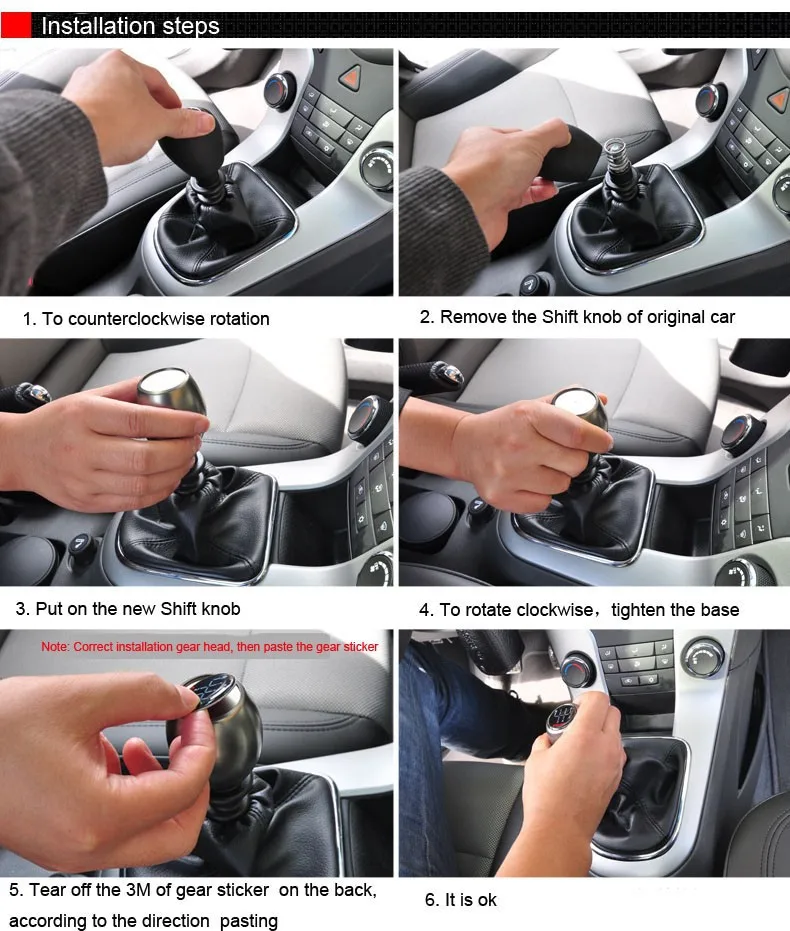 Installation steps

1. To counterclockwise rotation

2. Remove the Shift knob of original car

3. Put on the new Shift knob

4. To rotate clockwise，tighten the base

Note: Correct installation gear head, then paste the gear sticker

5. Tear off the 3M of gear sticker on the back, according to the direction pasting

6. It is ok