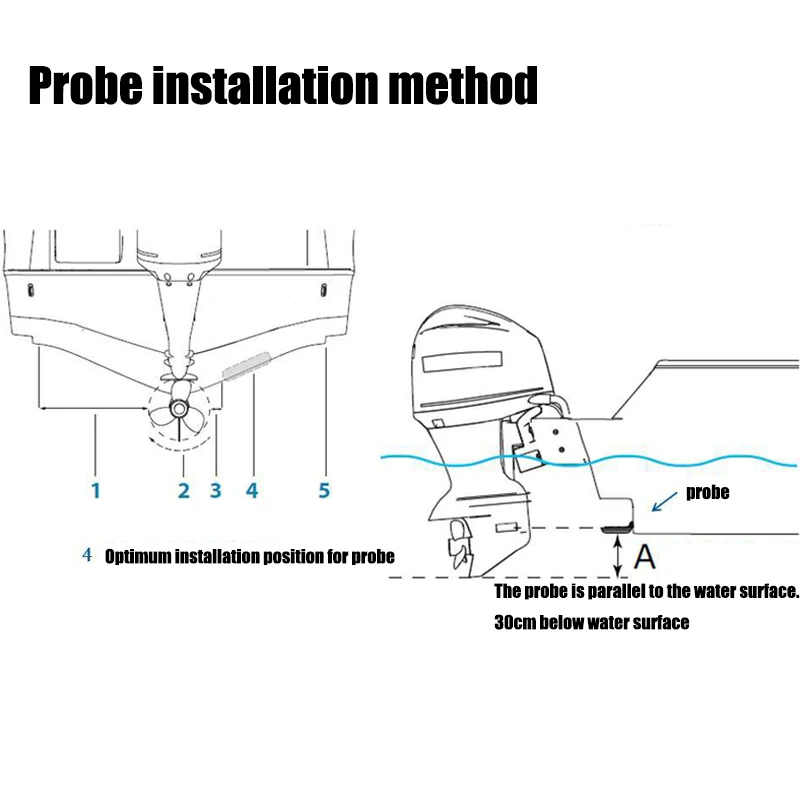 Probe installation method

1 2 3 4 5

4 Optimum installation position for probe

probe

A

The probe is parallel to the water surface.

30cm below water surface