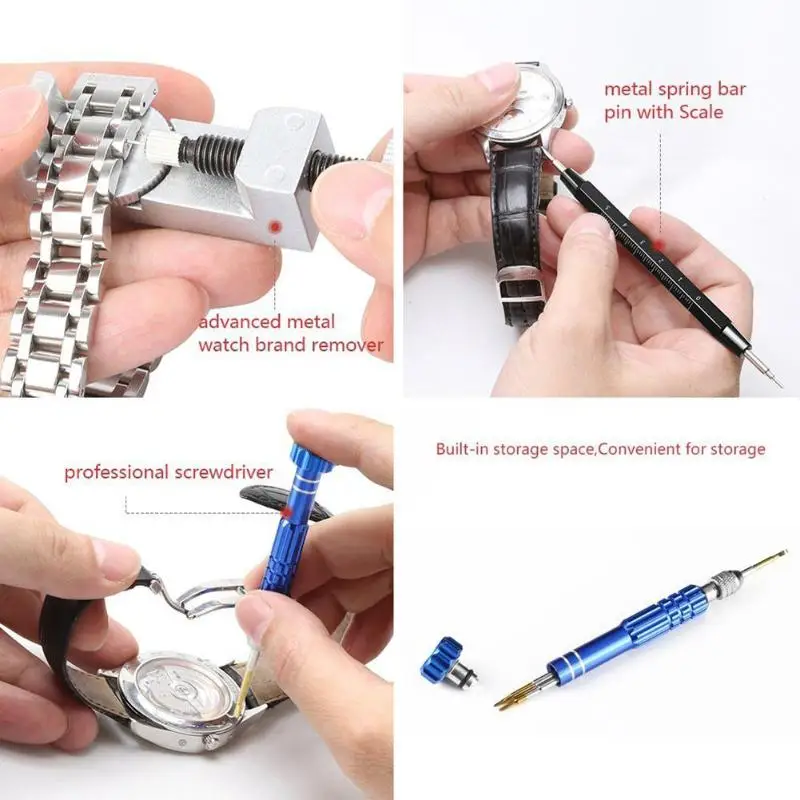 advanced metal watch brand remover

metal spring bar pin with Scale

professional screwdriver

Built-in storage space,Convenient for storage