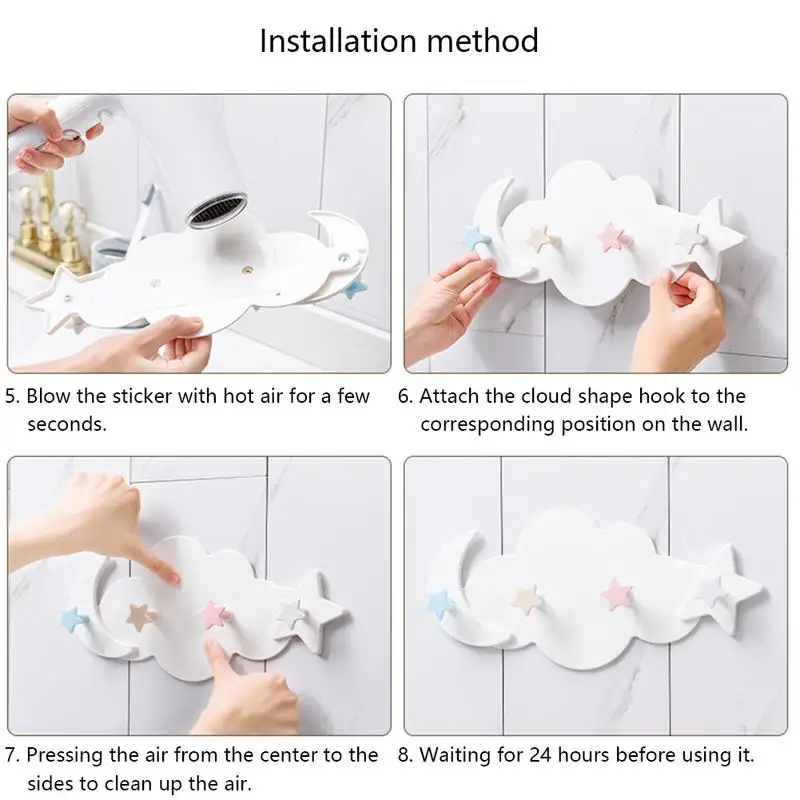 Installation method

5. Blow the sticker with hot air for a few seconds.

6. Attach the cloud shape hook to the corresponding position on the wall.

7. Pressing the air from the center to the sides to clean up the air.

8. Waiting for 24 hours before using it.