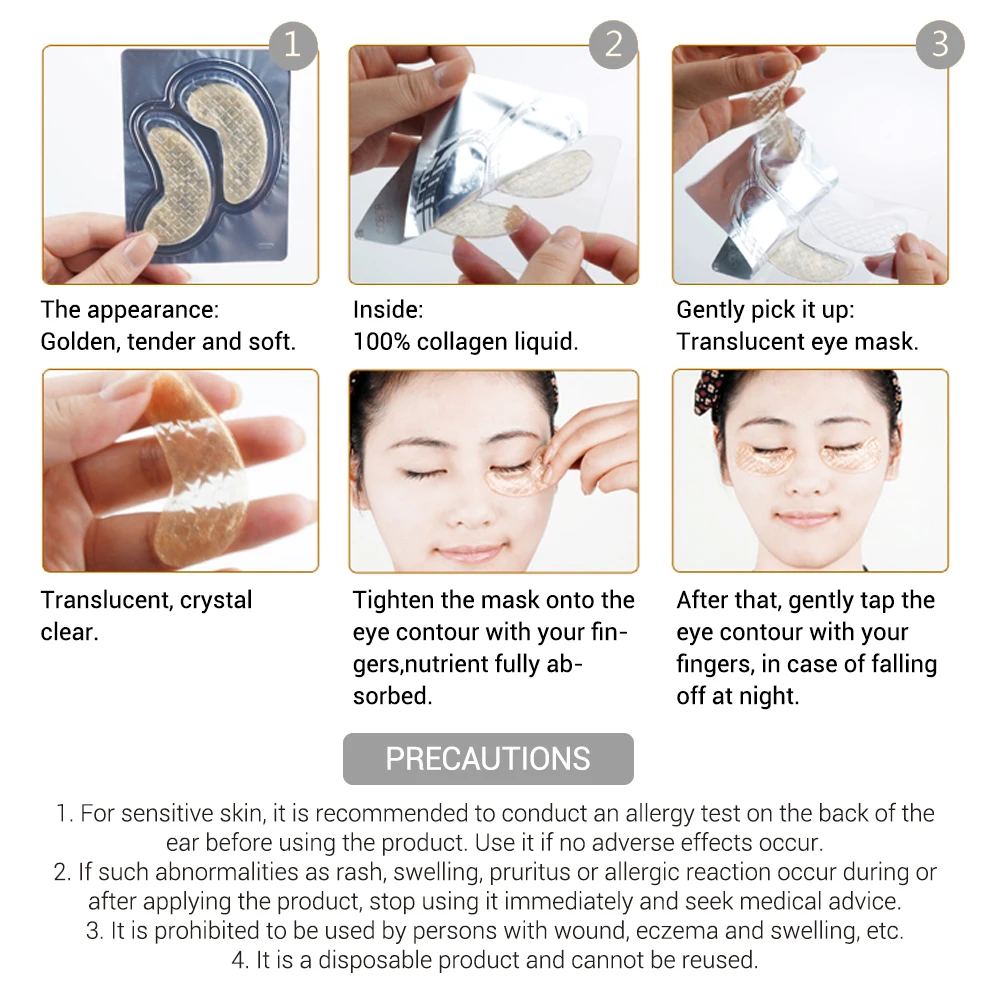 1

The appearance:
Golden, tender and soft.

2

Inside:
100% collagen liquid.

3

Gently pick it up:
Translucent eye mask.

Translucent, crystal clear.

Tighten the mask onto the eye contour with your fingers,nutrient fully absorbed.

After that, gently tap the eye contour with your fingers, in case of falling off at night.

PRECAUTIONS

1. For sensitive skin, it is recommended to conduct an allergy test on the back of the ear before using the product. Use it if no adverse effects occur.
2. If such abnormalities as rash, swelling, pruritus or allergic reaction occur during or after applying the product, stop using it immediately and seek medical advice.
3. It is prohibited to be used by persons with wound, eczema and swelling, etc.
4. It is a disposable product and cannot be reused.