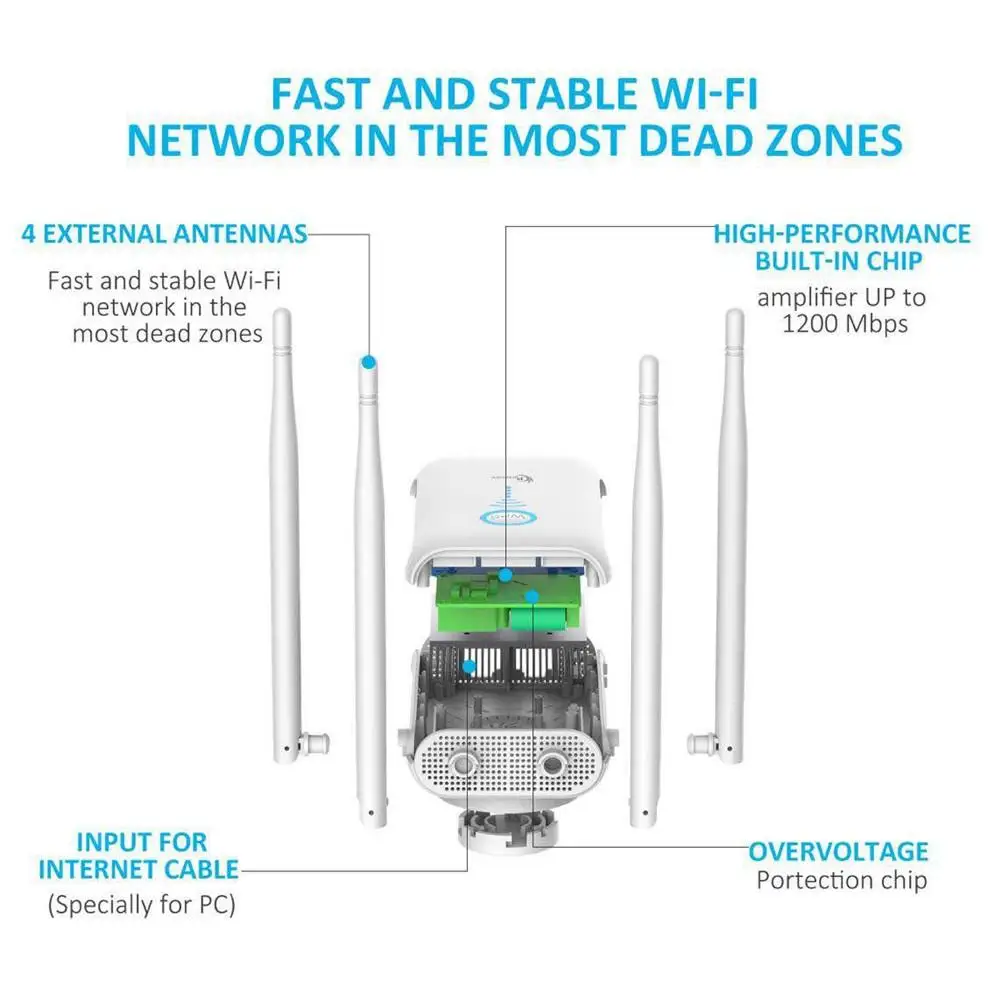 FAST AND STABLE WI-FI
NETWORK IN THE MOST DEAD ZONES

4 EXTERNAL ANTENNAS
Fast and stable Wi-Fi network in the most dead zones

HIGH-PERFORMANCE BUILT-IN CHIP
amplifier UP to 1200 Mbps

WPS

INPUT FOR INTERNET CABLE
(Specially for PC)

OVERVOLTAGE
Portection chip