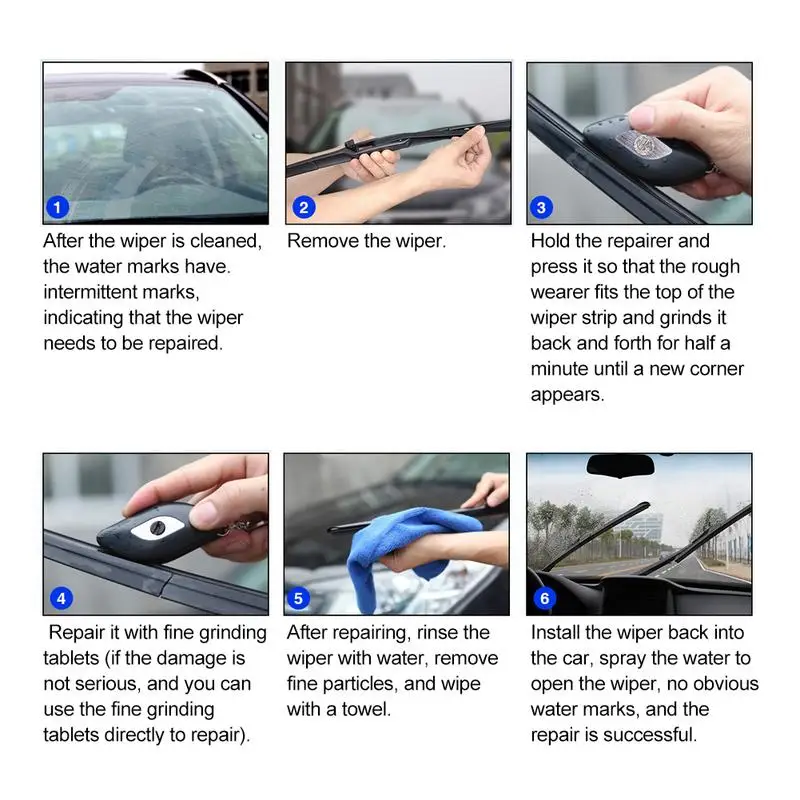 1

After the wiper is cleaned, the water marks have. intermittent marks, indicating that the wiper needs to be repaired.

2

Remove the wiper.

3

Hold the repairer and press it so that the rough wearer fits the top of the wiper strip and grinds it back and forth for half a minute until a new corner appears.

4

Repair it with fine grinding tablets (if the damage is not serious, and you can use the fine grinding tablets directly to repair).

5

After repairing, rinse the wiper with water, remove fine particles, and wipe with a towel.

6

Install the wiper back into the car, spray the water to open the wiper, no obvious water marks, and the repair is successful.