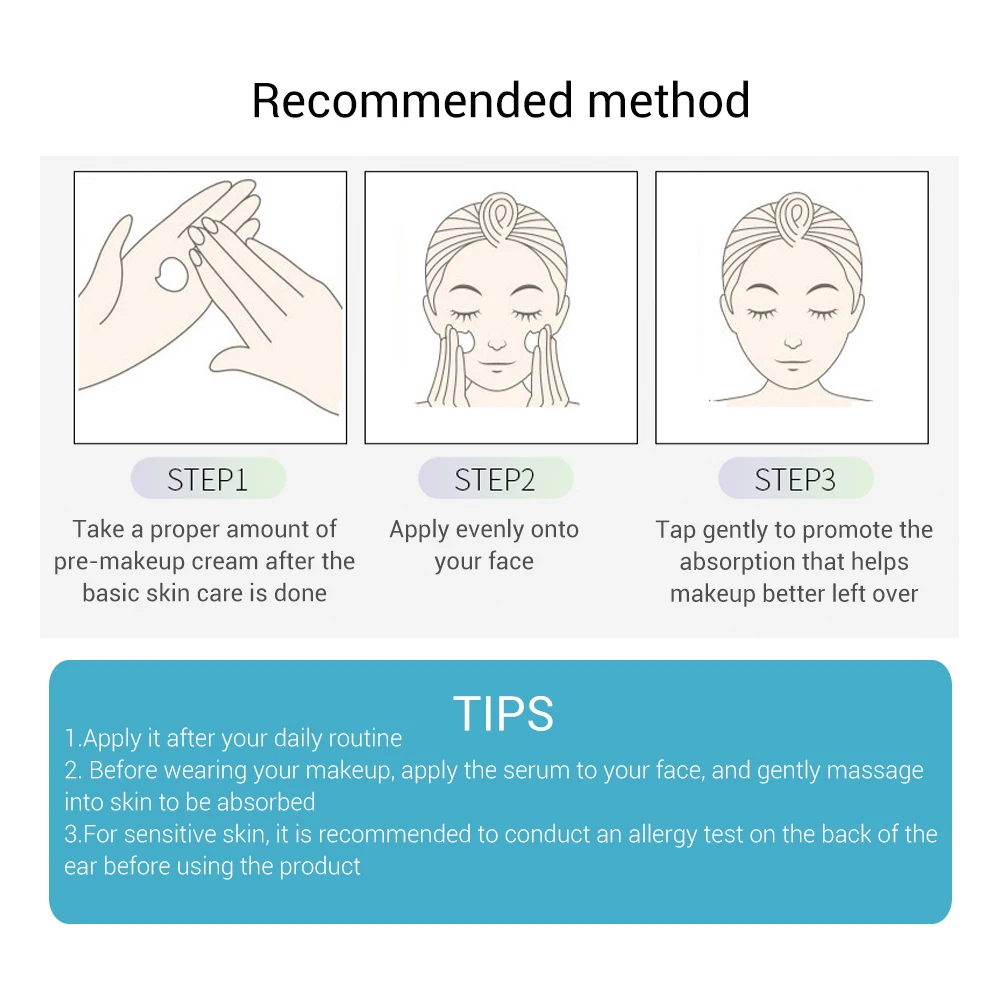 Recommended method

STEP1

Take a proper amount of pre-makeup cream after the basic skin care is done

STEP2

Apply evenly onto your face

STEP3

Tap gently to promote the absorption that helps makeup better left over

TIPS

1.Apply it after your daily routine
2. Before wearing your makeup, apply the serum to your face, and gently massage into skin to be absorbed
3.For sensitive skin, it is recommended to conduct an allergy test on the back of the ear before using the product