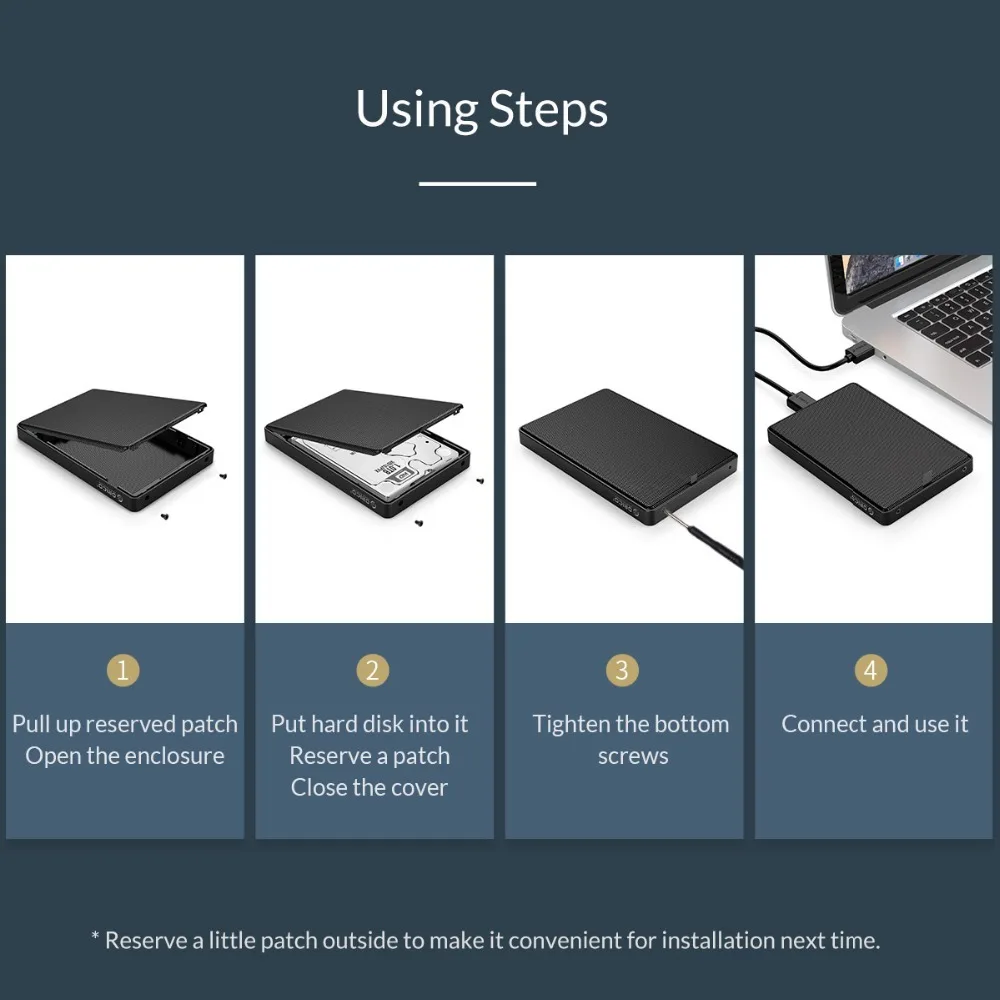 Using Steps

1
Pull up reserved patch
Open the enclosure

2
Put hard disk into it
Reserve a patch
Close the cover

3
Tighten the bottom screws

4
Connect and use it

* Reserve a little patch outside to make it convenient for installation next time.