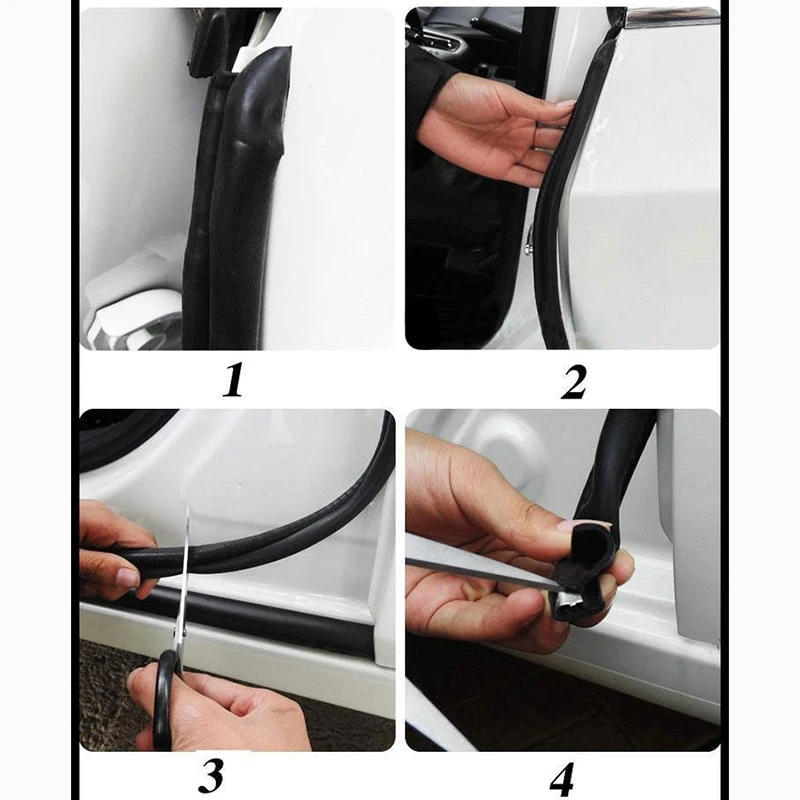 1

2

3

4