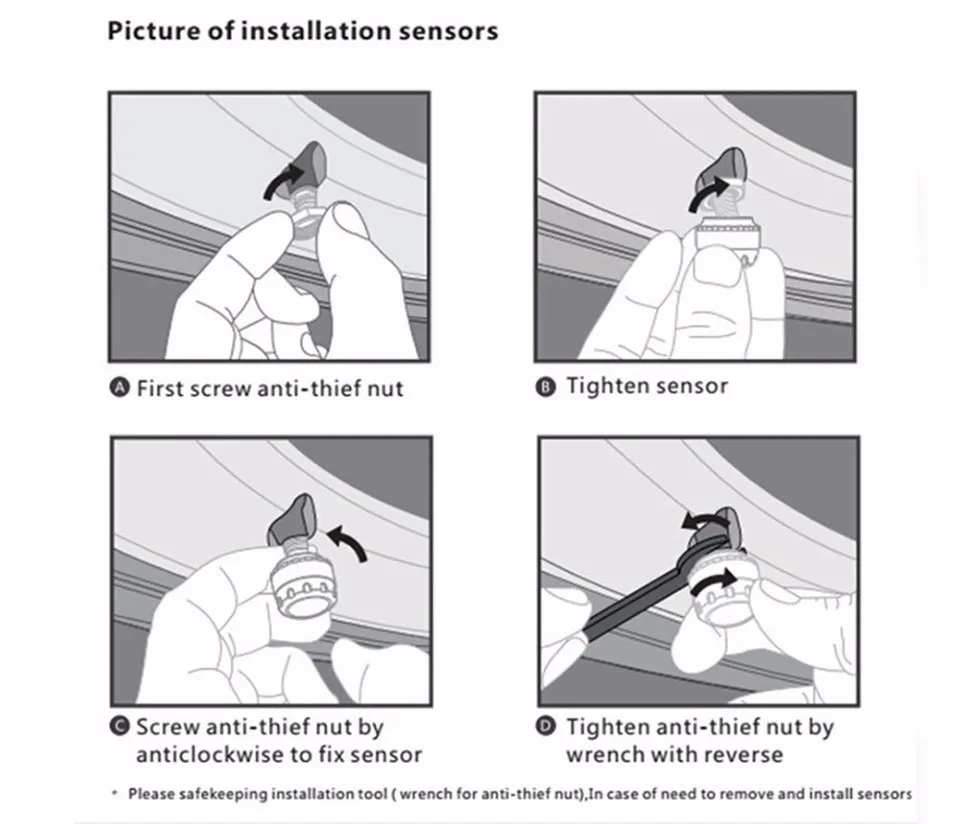 Picture of installation sensors

A First screw anti-thief nut

B Tighten sensor

C Screw anti-thief nut by anticlockwise to fix sensor

D Tighten anti-thief nut by wrench with reverse

* Please safekeeping installation tool ( wrench for anti-thief nut),In case of need to remove and install sensors