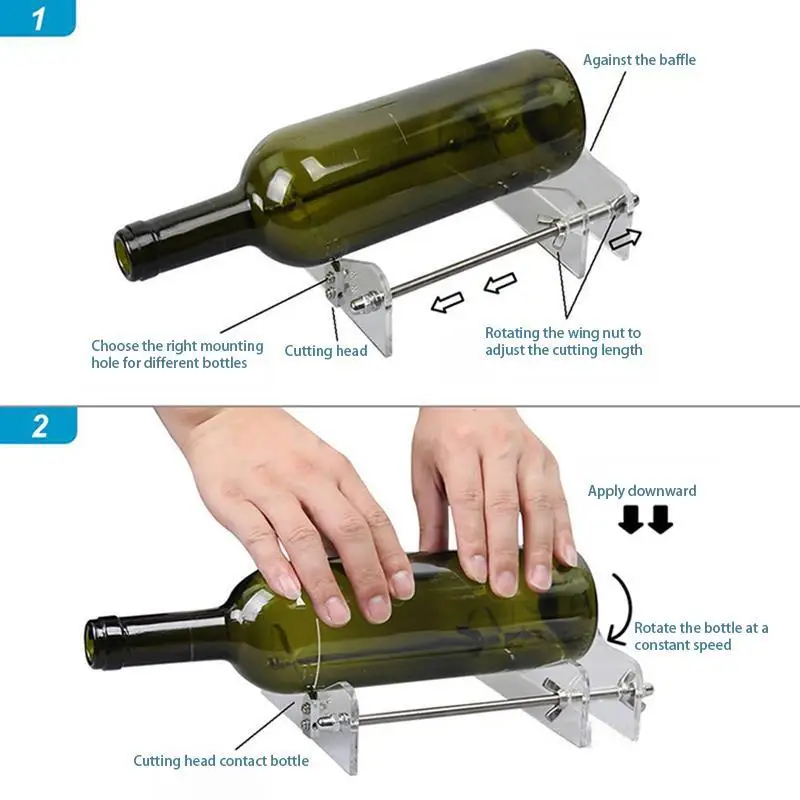 1

Against the baffle

Choose the right mounting hole for different bottles

Cutting head

Rotating the wing nut to adjust the cutting length

2

Apply downward

Rotate the bottle at a constant speed

Cutting head contact bottle