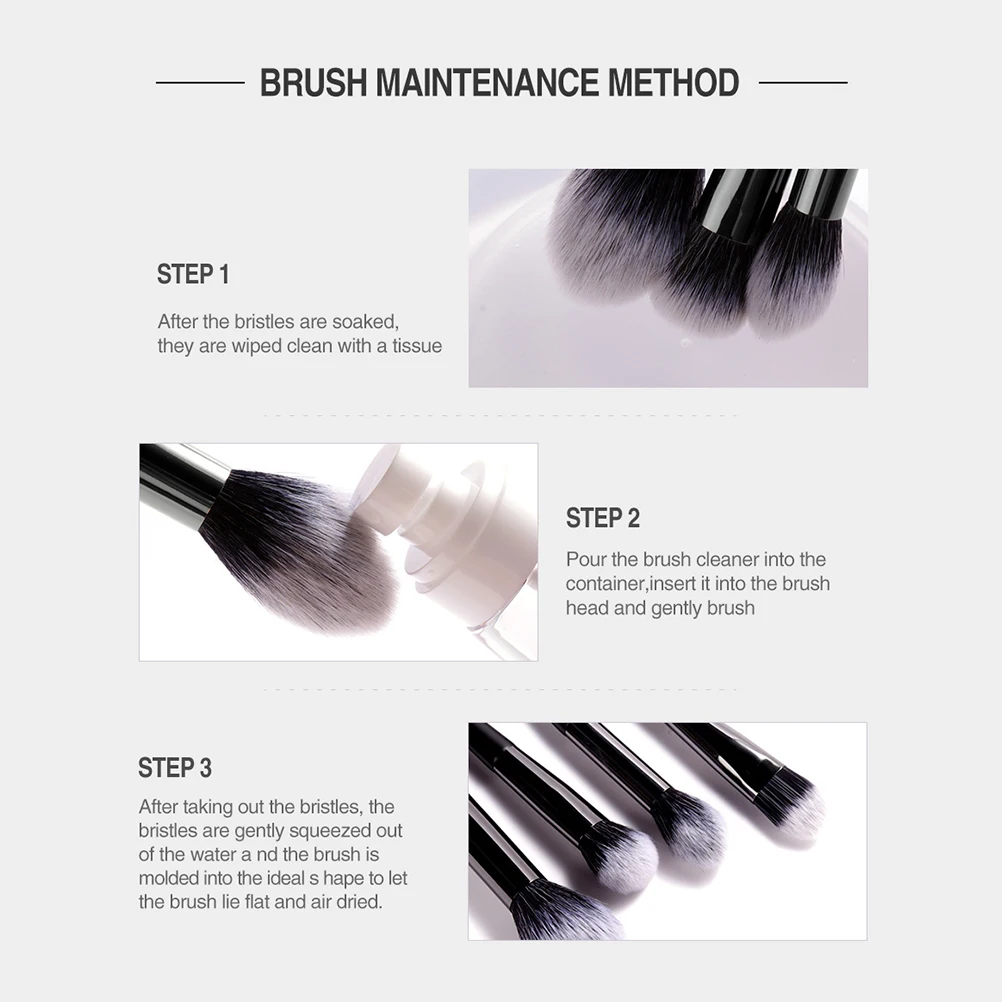 BRUSH MAINTENANCE METHOD

STEP 1

After the bristles are soaked, they are wiped clean with a tissue

STEP 2

Pour the brush cleaner into the container,insert it into the brush head and gently brush

STEP 3

After taking out the bristles, the bristles are gently squeezed out of the water a nd the brush is molded into the ideal s hape to let the brush lie flat and air dried.