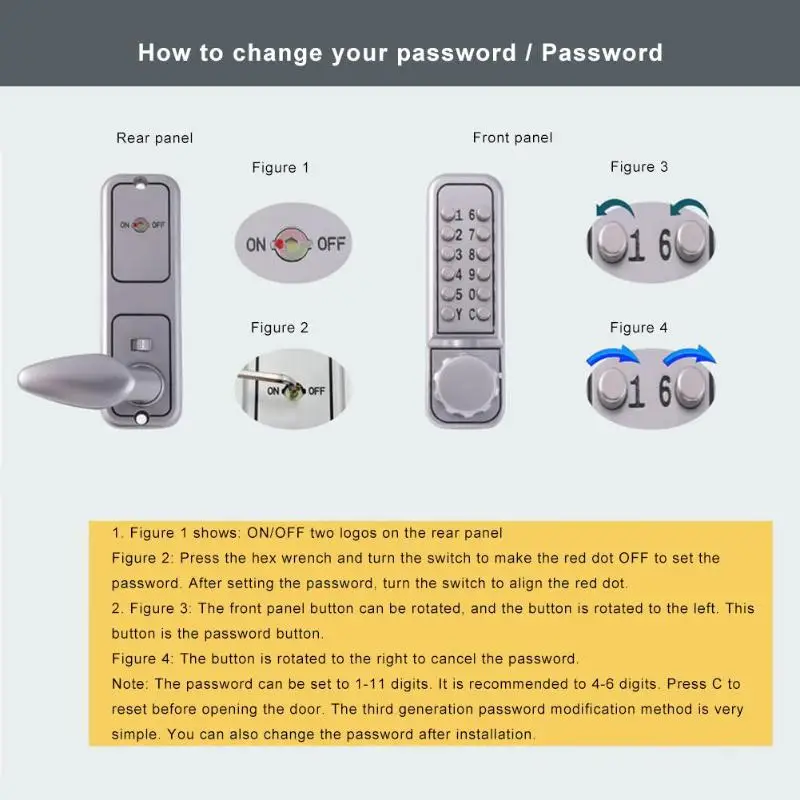 How to change your password / Password

Rear panel

ON OFF

Figure 1

ON OFF

Figure 2

ON OFF

Front panel

1 6
2 7
3 8
4 9
5 0
Y C

Figure 3

1 6

Figure 4

1 6

1. Figure 1 shows: ON/OFF two logos on the rear panel
Figure 2: Press the hex wrench and turn the switch to make the red dot OFF to set the password. After setting the password, turn the switch to align the red dot.
2. Figure 3: The front panel button can be rotated, and the button is rotated to the left. This button is the password button.
Figure 4: The button is rotated to the right to cancel the password.
Note: The password can be set to 1-11 digits. It is recommended to 4-6 digits. Press C to reset before opening the door. The third generation password modification method is very simple. You can also change the password after installation.