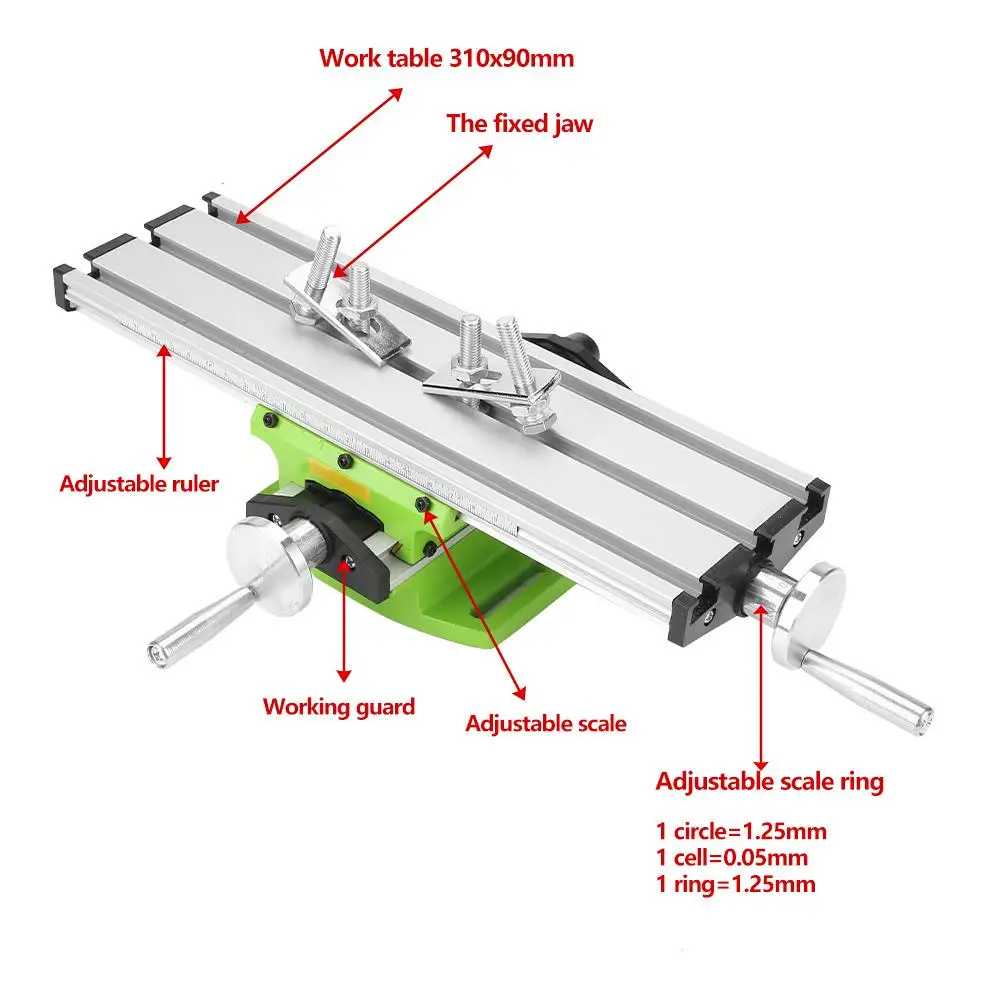 Work table 310x90mm

The fixed jaw

Adjustable ruler

Working guard

Adjustable scale

Adjustable scale ring

1 circle=1.25mm
1 cell=0.05mm
1 ring=1.25mm