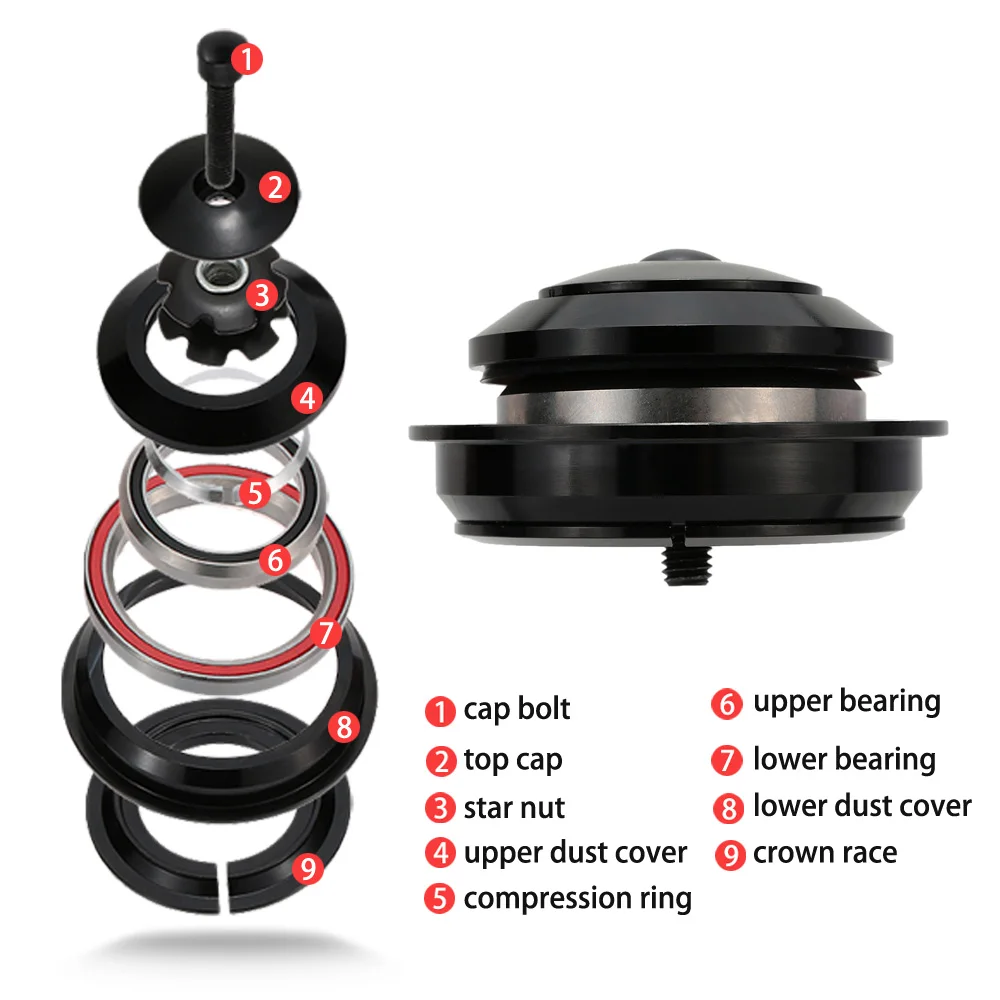 1
2
3
4
5
6
7
8
9

1 cap bolt
2 top cap
3 star nut
4 upper dust cover
5 compression ring

6 upper bearing
7 lower bearing
8 lower dust cover
9 crown race