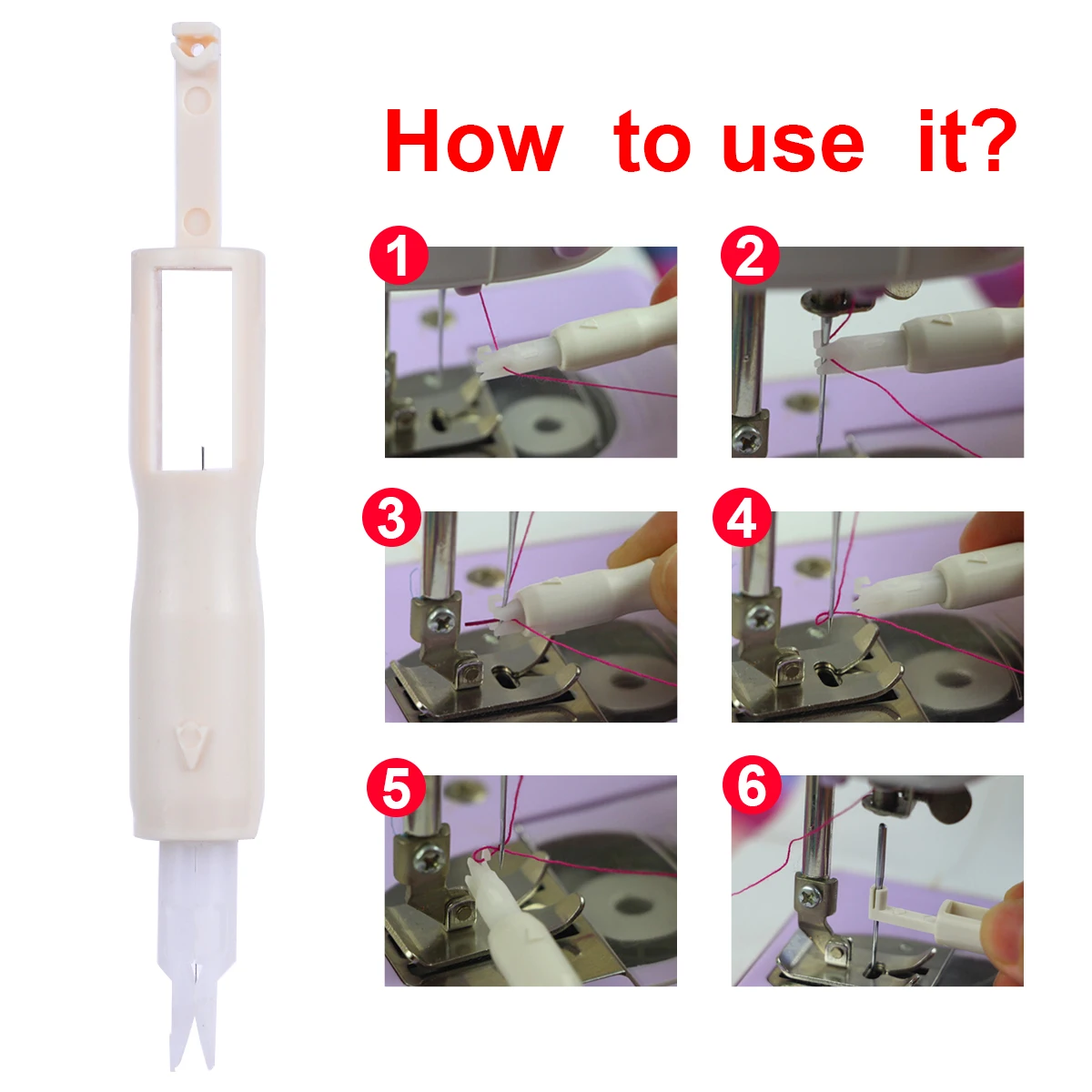 How to use it?

1

2

3

4

5

6