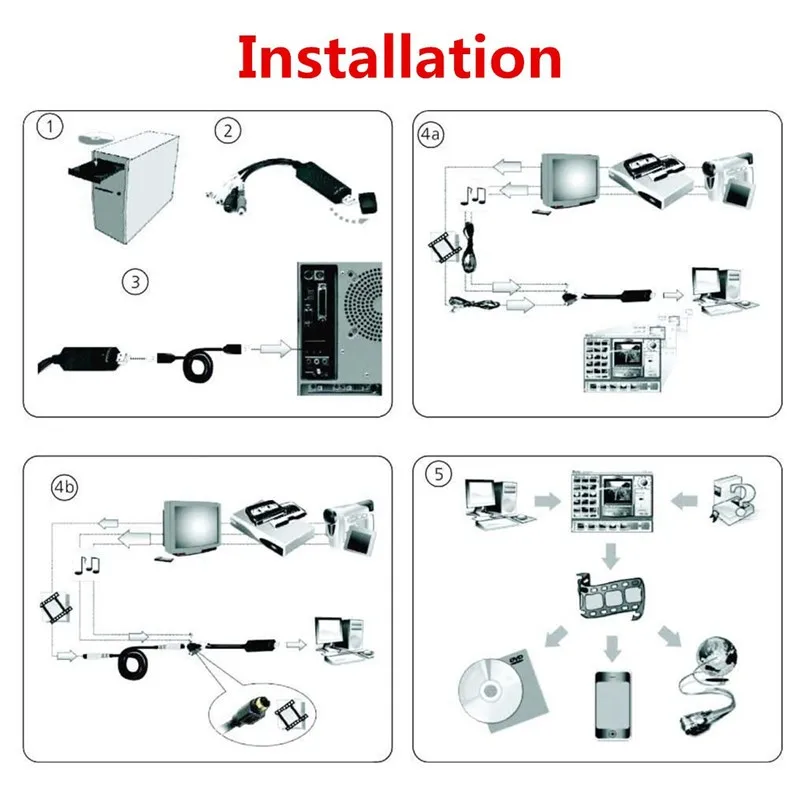 Installation

1

2

3

4a

4b

5

DVD