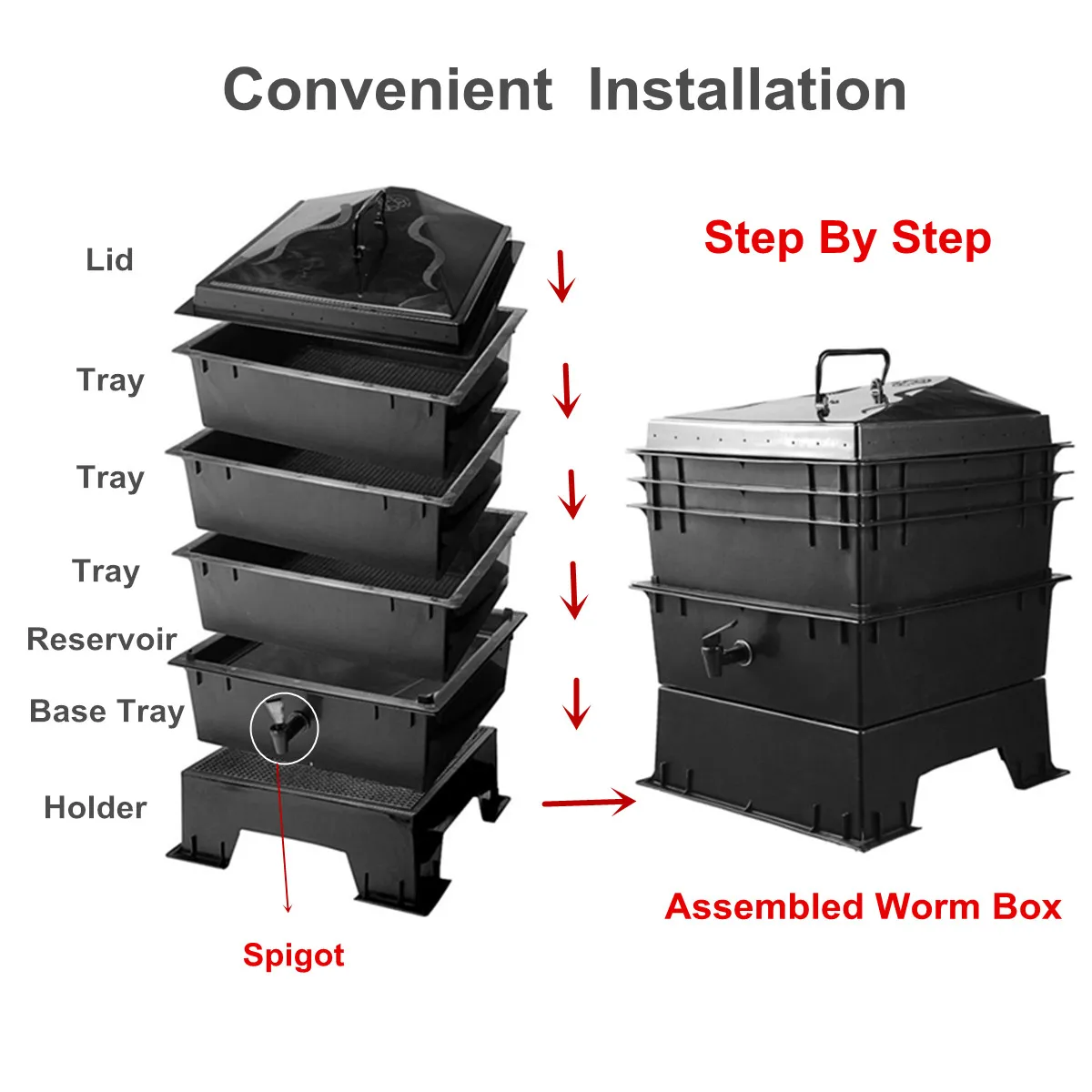 Convenient Installation

Lid

Tray

Tray

Tray

Reservoir

Base Tray

Holder

Spigot

Step By Step

Assembled Worm Box