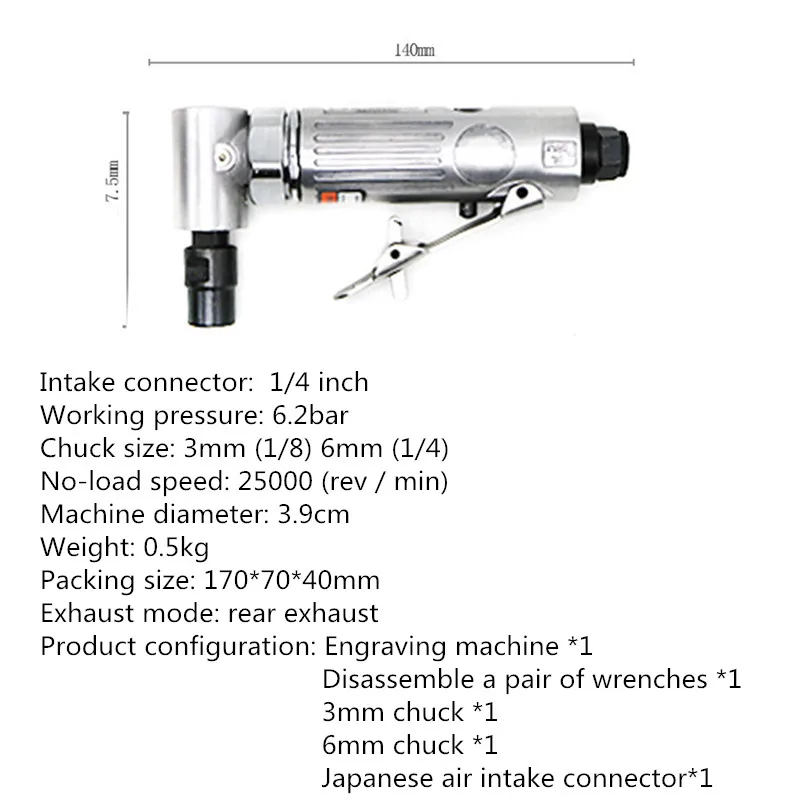 140mm

7.5mm

Intake connector: 1/4 inch
Working pressure: 6.2bar
Chuck size: 3mm (1/8) 6mm (1/4)
No-load speed: 25000 (rev / min)
Machine diameter: 3.9cm
Weight: 0.5kg
Packing size: 170*70*40mm
Exhaust mode: rear exhaust
Product configuration: Engraving machine *1
Disassemble a pair of wrenches *1
3mm chuck *1
6mm chuck *1
Japanese air intake connector*1