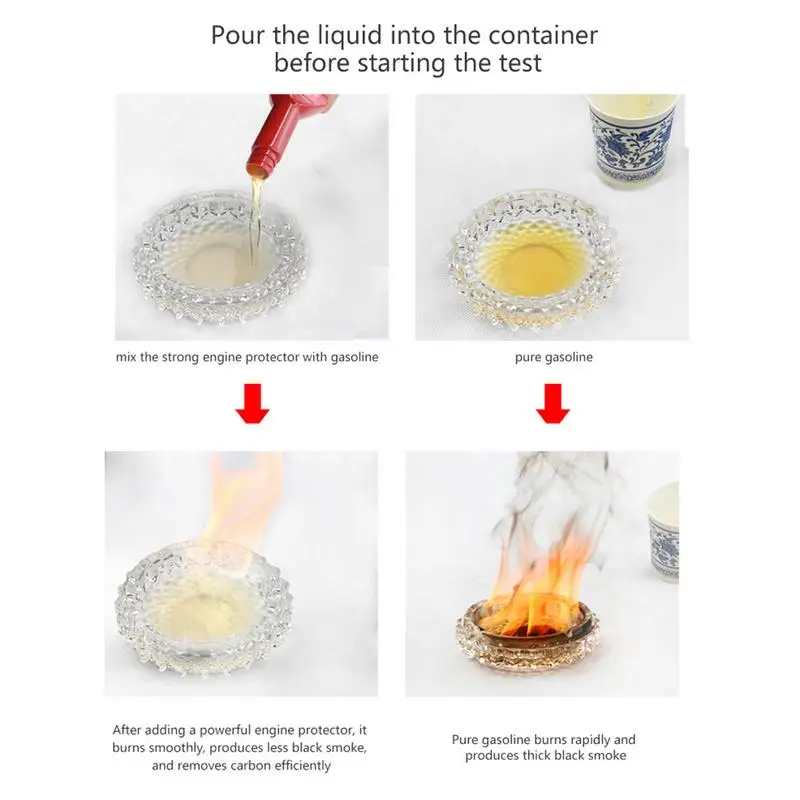 Pour the liquid into the container before starting the test

mix the strong engine protector with gasoline

pure gasoline

After adding a powerful engine protector, it burns smoothly, produces less black smoke, and removes carbon efficiently

Pure gasoline burns rapidly and produces thick black smoke