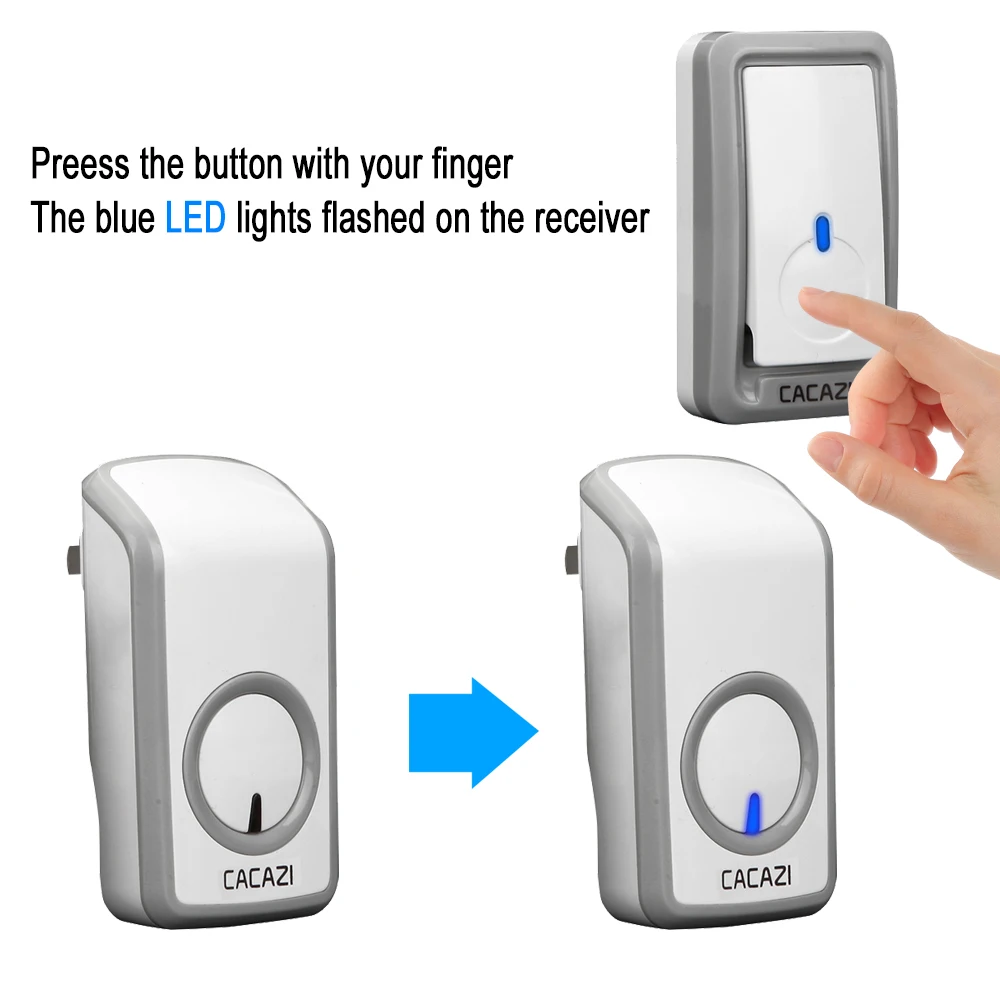 Preess the button with your finger
The blue LED lights flashed on the receiver

CACAZI

CACAZI

CACAZI