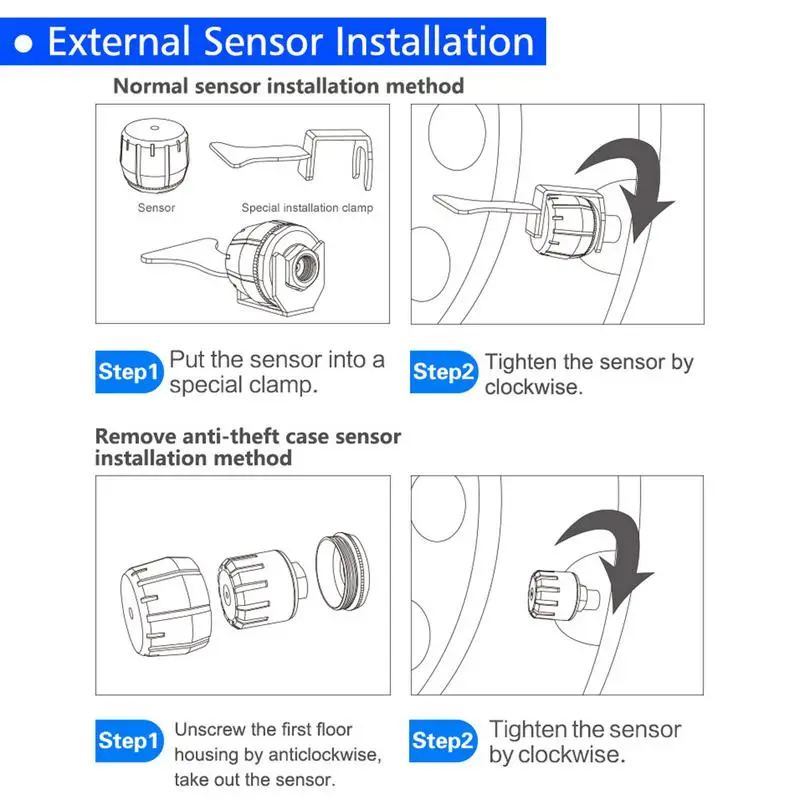 ● External Sensor Installation

Normal sensor installation method

Sensor

Special installation clamp

Step1 Put the sensor into a special clamp.

Step2 Tighten the sensor by clockwise.

Remove anti-theft case sensor installation method

Step1 Unscrew the first floor housing by anticlockwise, take out the sensor.

Step2 Tighten the sensor by clockwise.