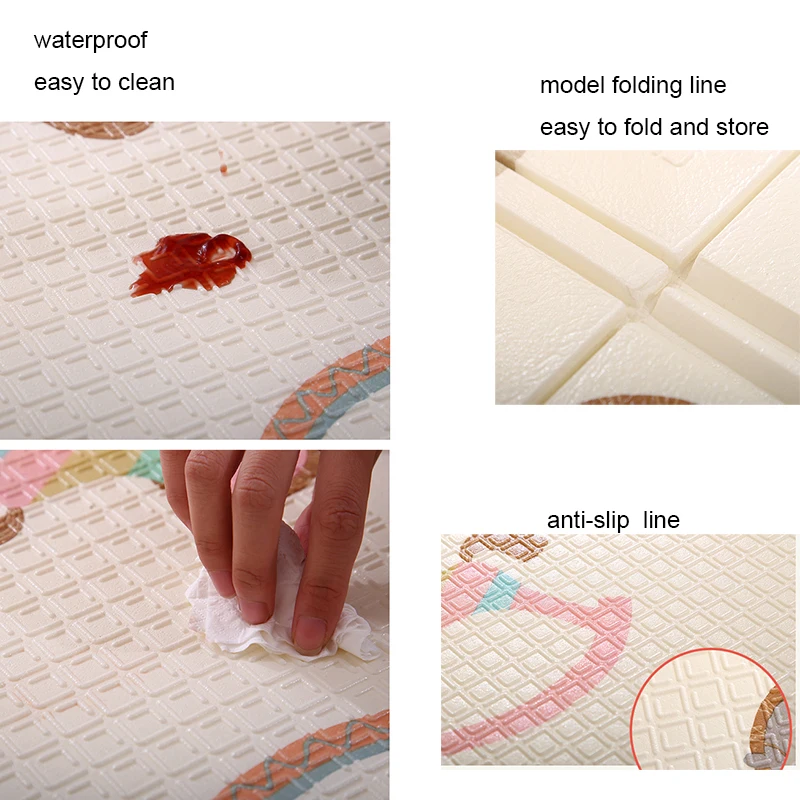 waterproof
easy to clean

model folding line
easy to fold and store

anti-slip line