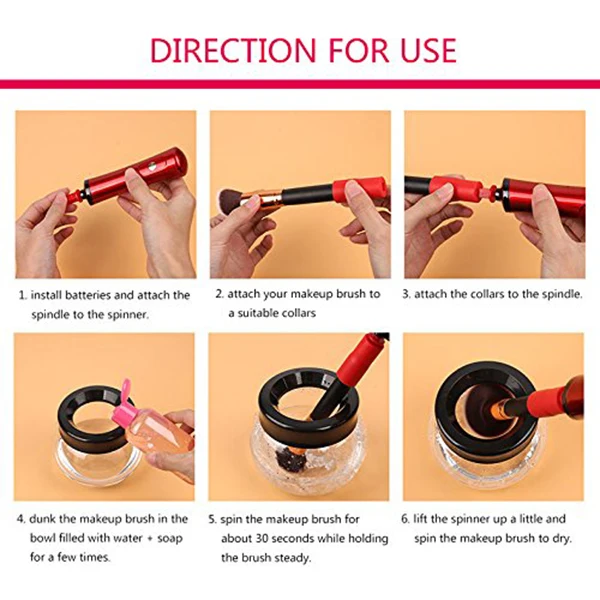 DIRECTION FOR USE

1. install batteries and attach the spindle to the spinner.

2. attach your makeup brush to a suitable collars

3. attach the collars to the spindle.

4. dunk the makeup brush in the bowl filled with water + soap for a few times.

5. spin the makeup brush for about 30 seconds while holding the brush steady.

6. lift the spinner up a little and spin the makeup brush to dry.