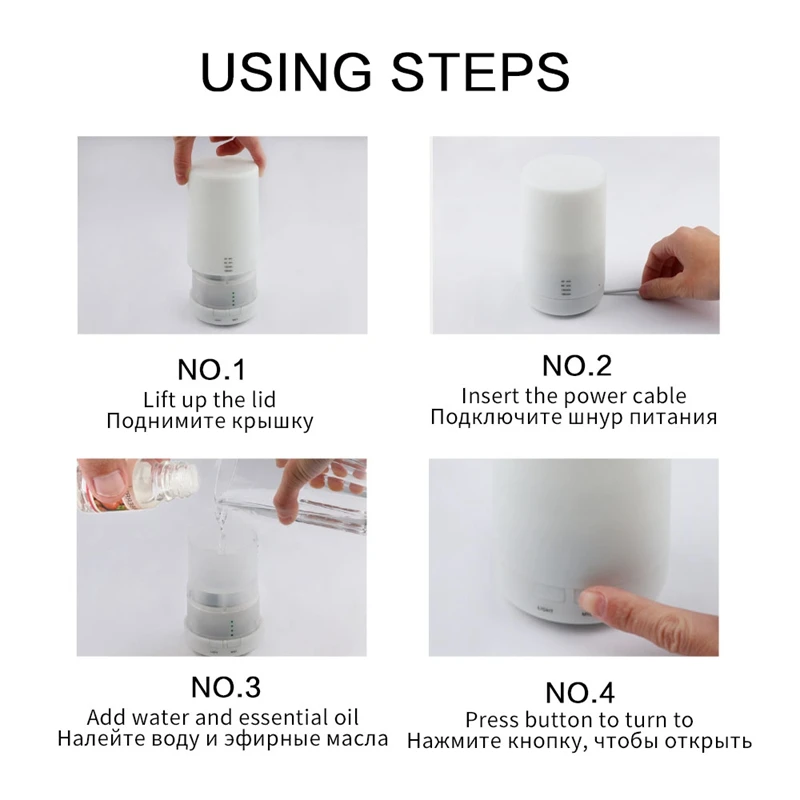 USING STEPS

NO.1
Lift up the lid
Поднимите крышку

NO.2
Insert the power cable
Подключите шнур питания

NO.3
Add water and essential oil
Налейте воду и эфирные масла

LIGHT

NO.4
Press button to turn to
Нажмите кнопку, чтобы открыть