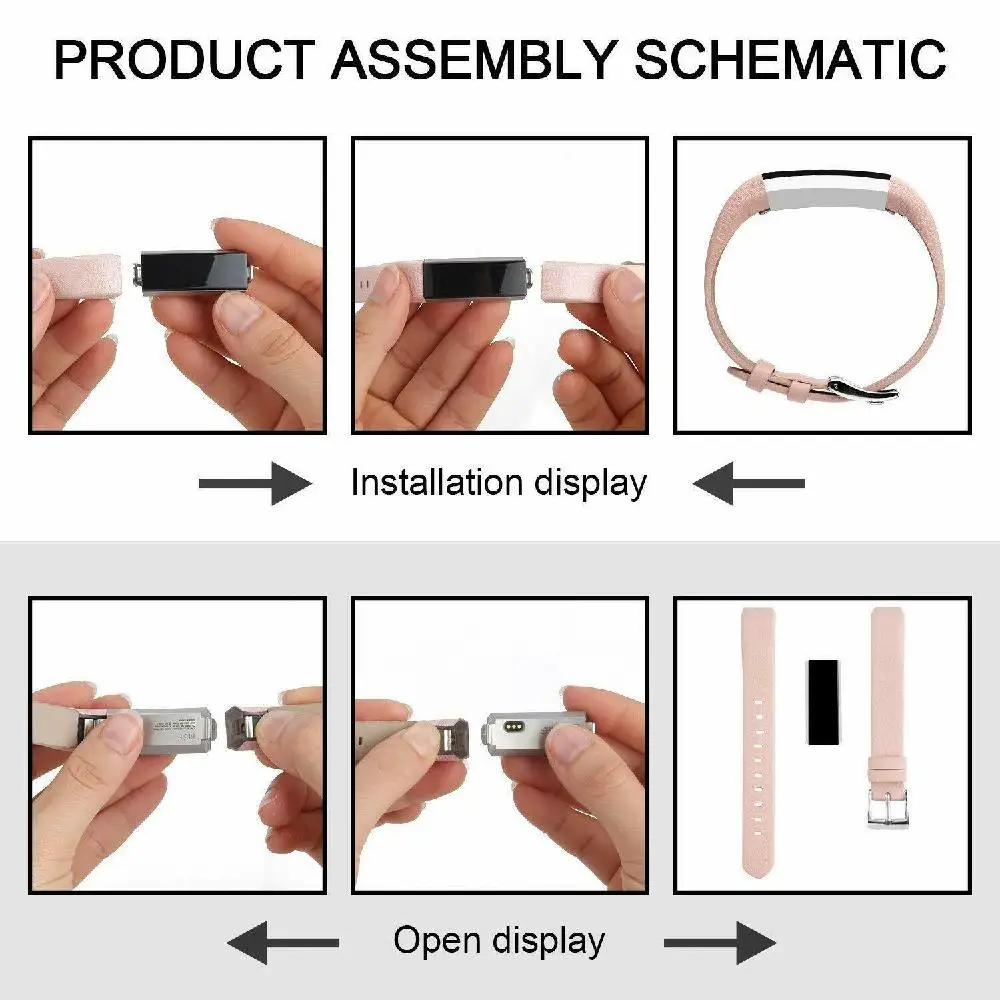 PRODUCT ASSEMBLY SCHEMATIC

Installation display

Open display