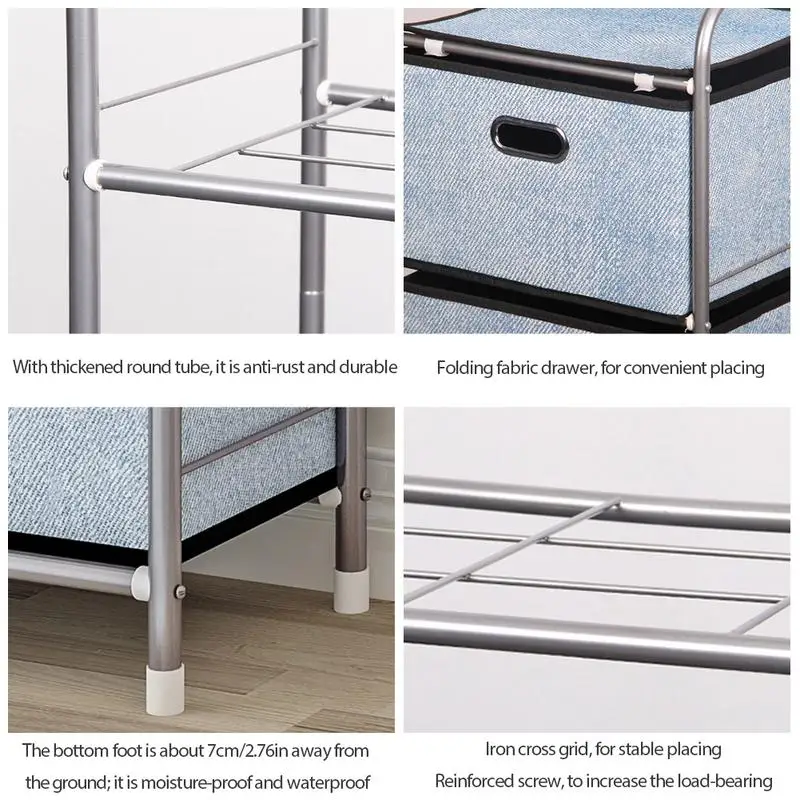 With thickened round tube, it is anti-rust and durable

Folding fabric drawer, for convenient placing

The bottom foot is about 7cm/2.76in away from the ground; it is moisture-proof and waterproof

Iron cross grid, for stable placing
Reinforced screw, to increase the load-bearing