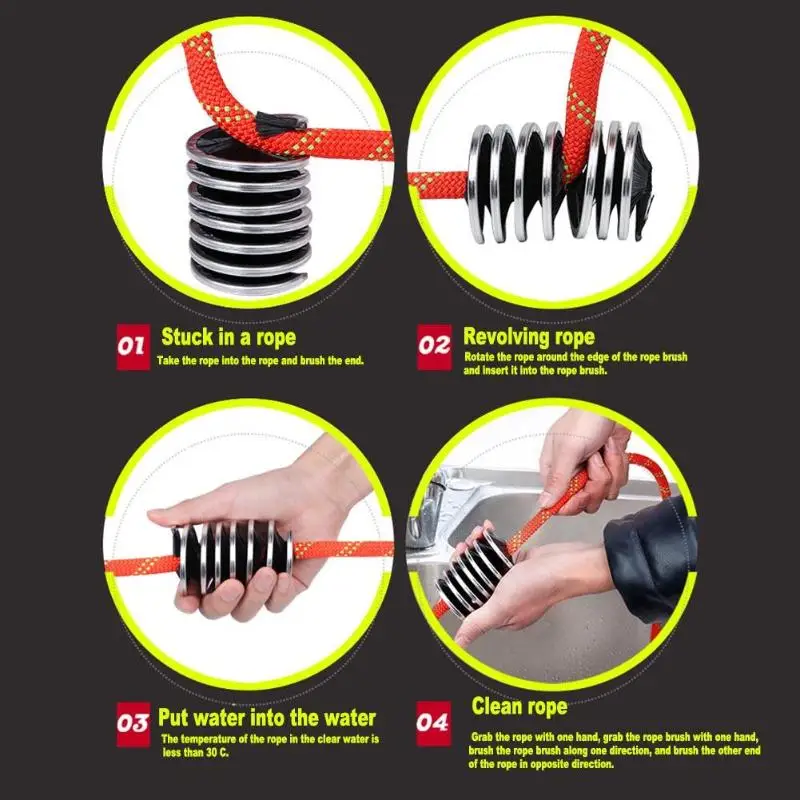 01 Stuck in a rope
Take the rope into the rope and brush the end.

02 Revolving rope
Rotate the rope around the edge of the rope brush and insert it into the rope brush.

03 Put water into the water
The temperature of the rope in the clear water is less than 30 C.

04 Clean rope
Grab the rope with one hand, grab the rope brush with one hand, brush the rope brush along one direction, and brush the other end of the rope in opposite direction.