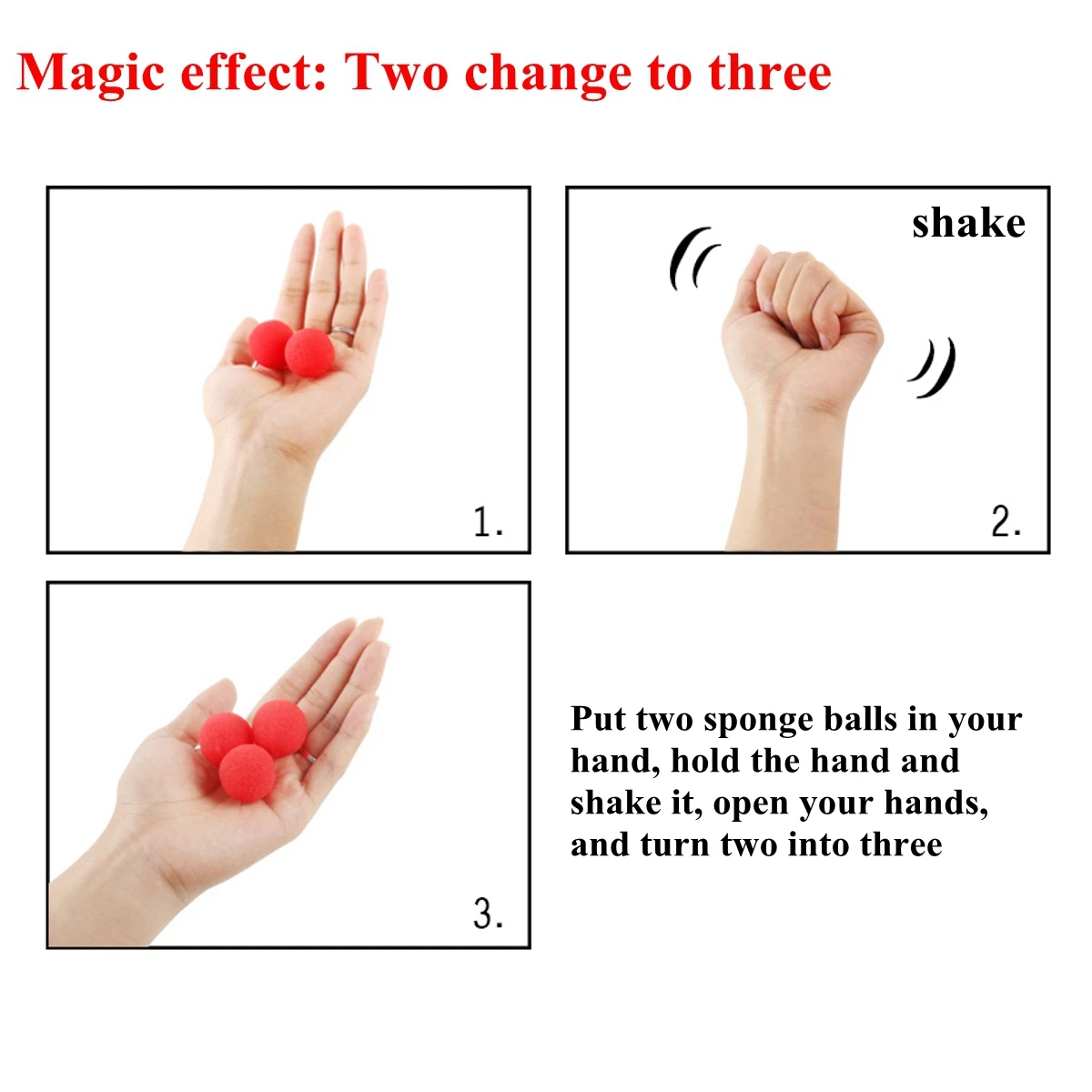 Magic effect: Two change to three

1.

shake

2.

3.

Put two sponge balls in your hand, hold the hand and shake it, open your hands, and turn two into three