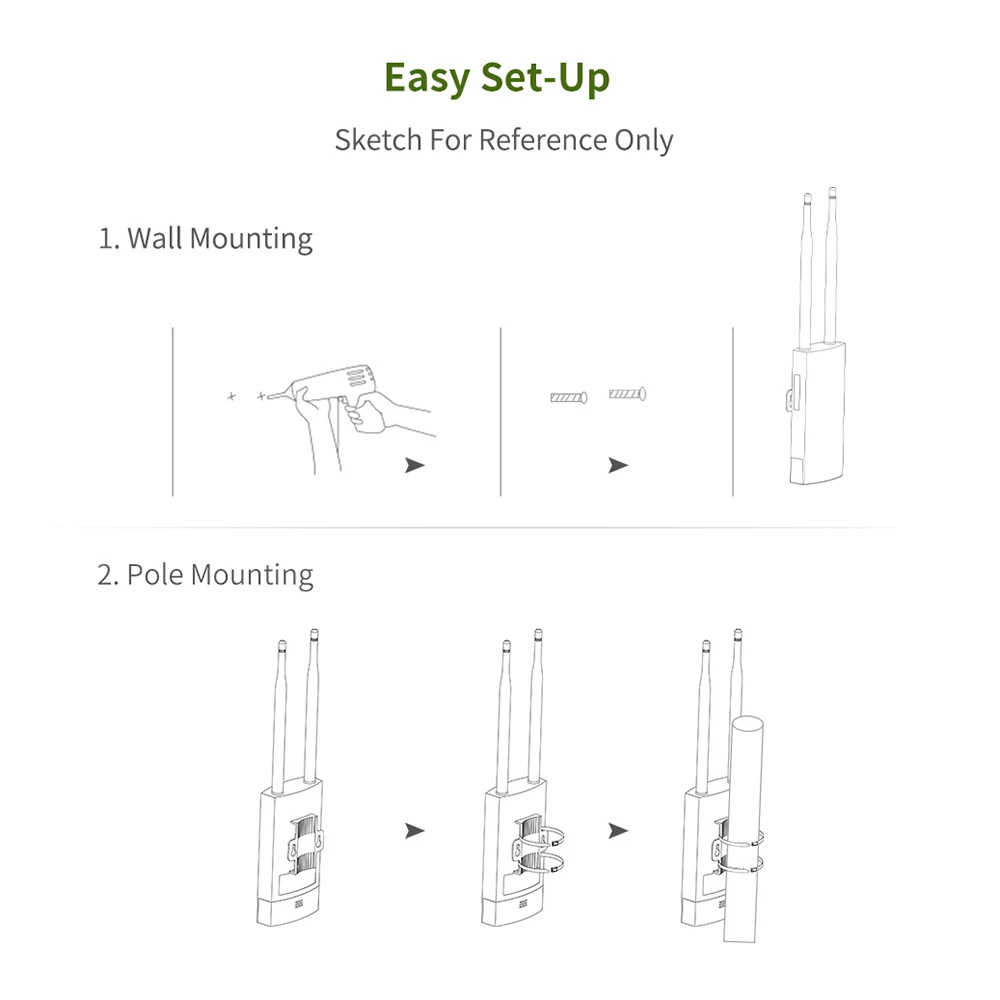 Easy Set-Up

Sketch For Reference Only

1. Wall Mounting

2. Pole Mounting