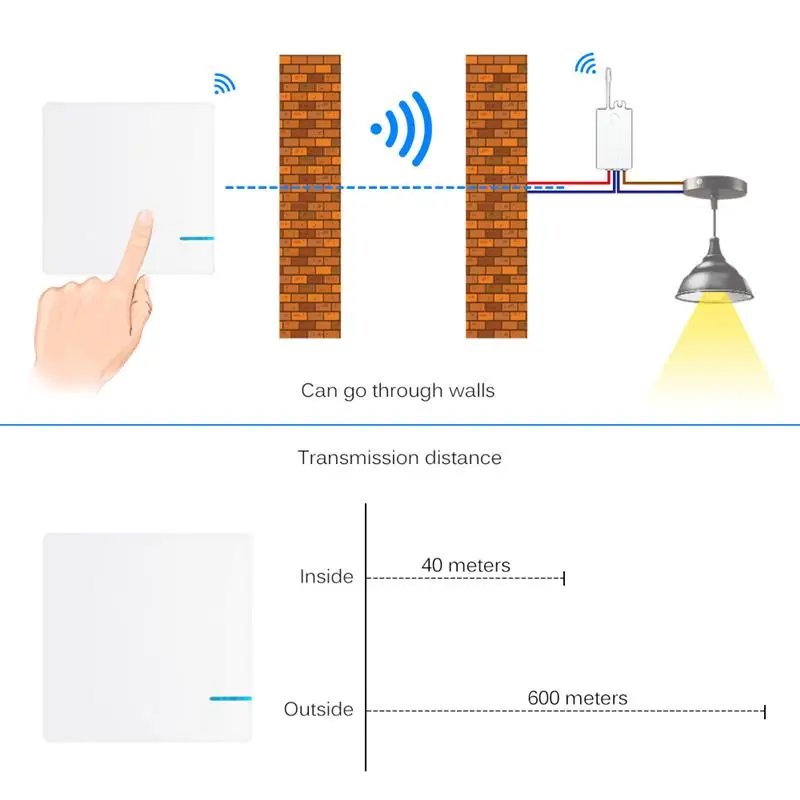 Can go through walls

Transmission distance

Inside
40 meters

Outside
600 meters