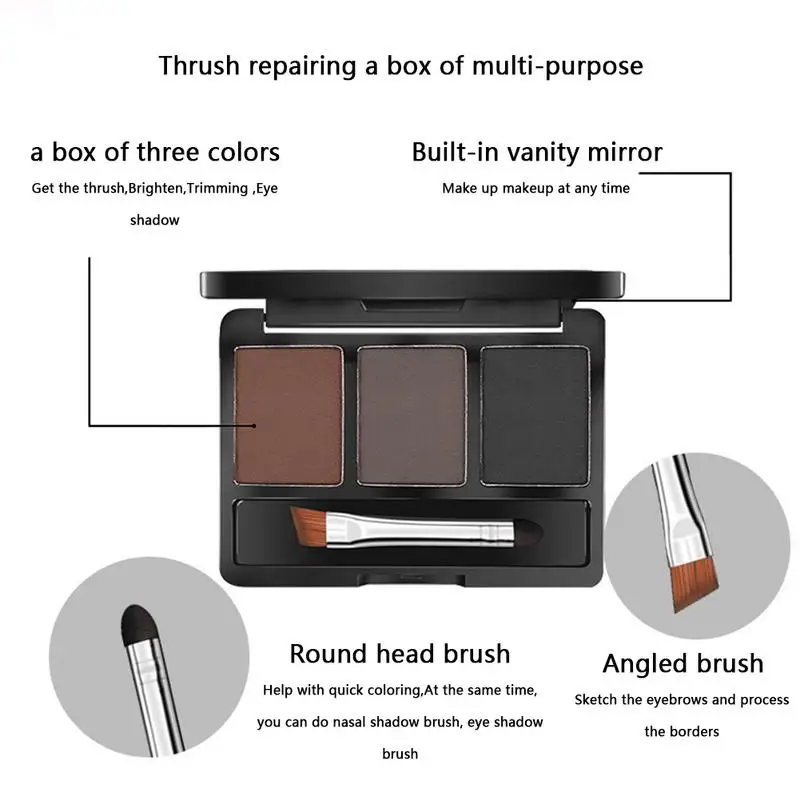 Thrush repairing a box of multi-purpose

a box of three colors

Get the thrush,Brighten,Trimming ,Eye shadow

Built-in vanity mirror

Make up makeup at any time

Round head brush

Help with quick coloring,At the same time, you can do nasal shadow brush, eye shadow brush

Angled brush

Sketch the eyebrows and process the borders