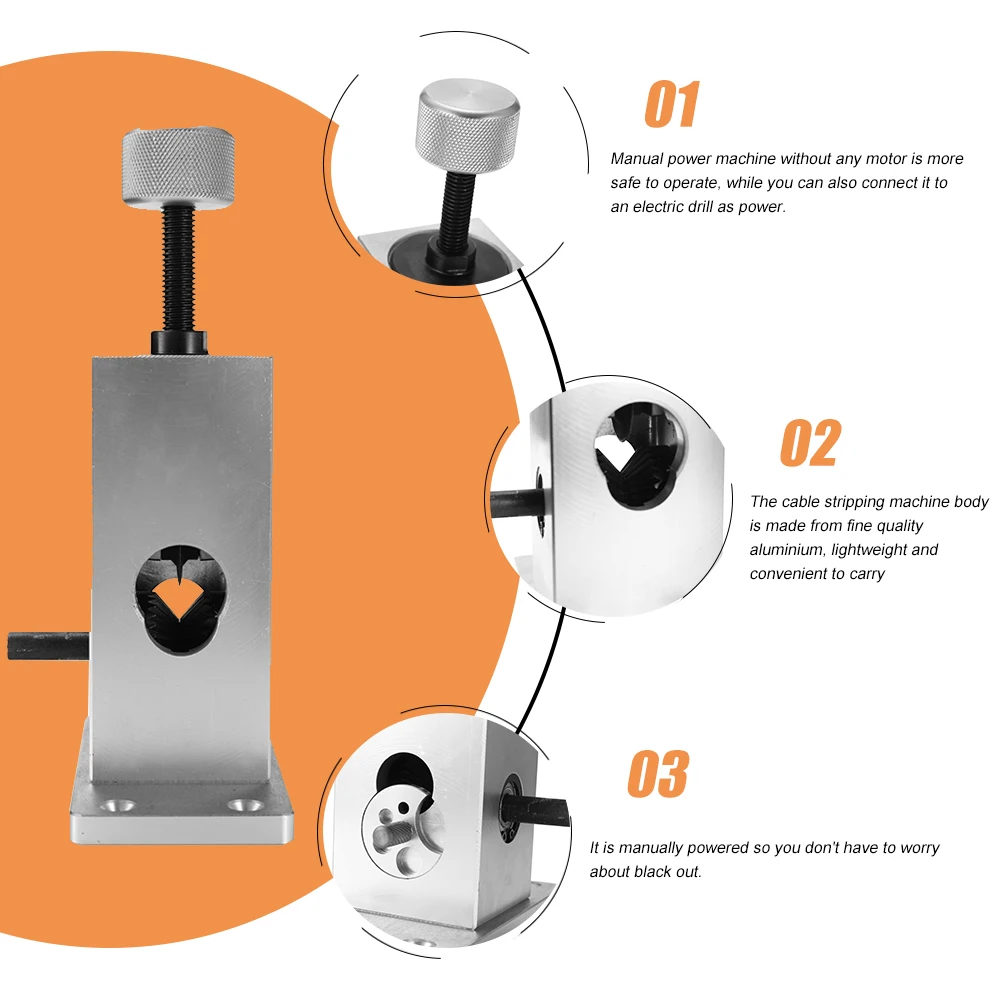 01

Manual power machine without any motor is more safe to operate, while you can also connect it to an electric drill as power.

02

The cable stripping machine body is made from fine quality aluminium, lightweight and convenient to carry

03

It is manually powered so you don't have to worry about black out.