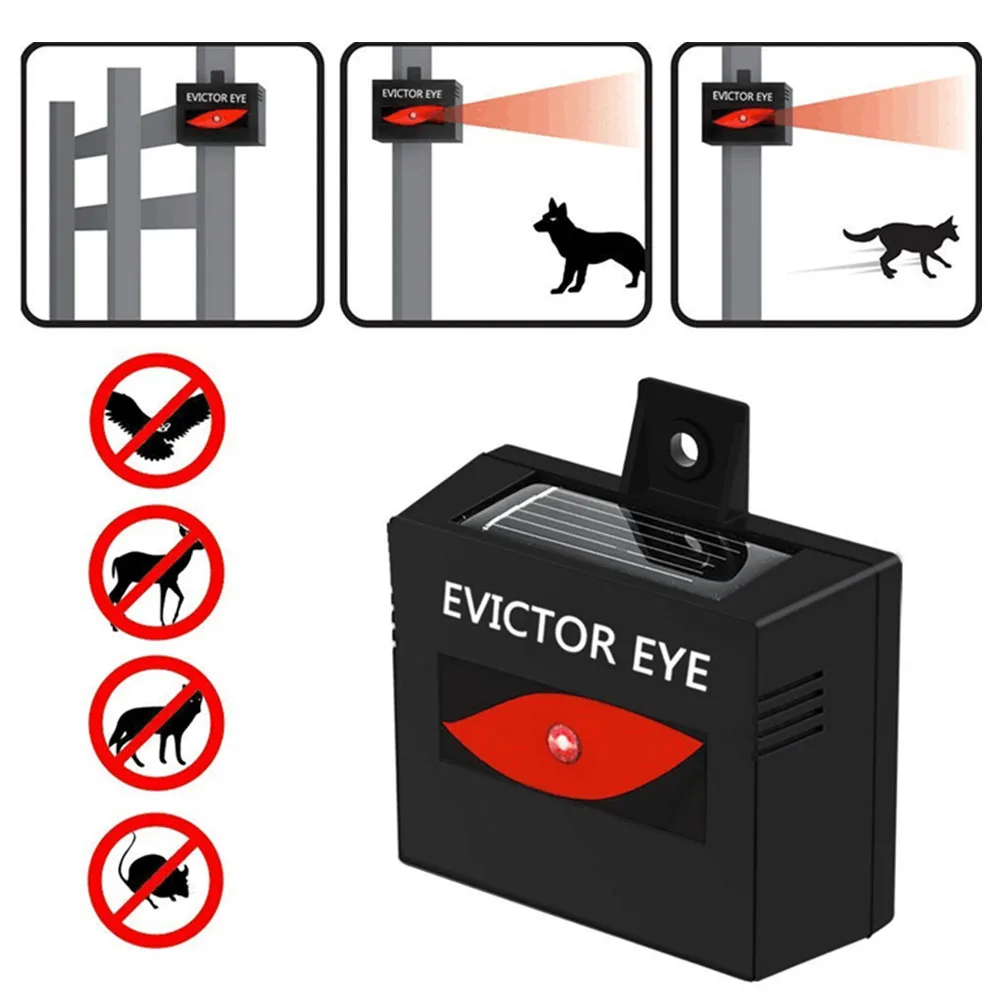 EVICTOR EYE

EVICTOR EYE

EVICTOR EYE

EVICTOR EYE