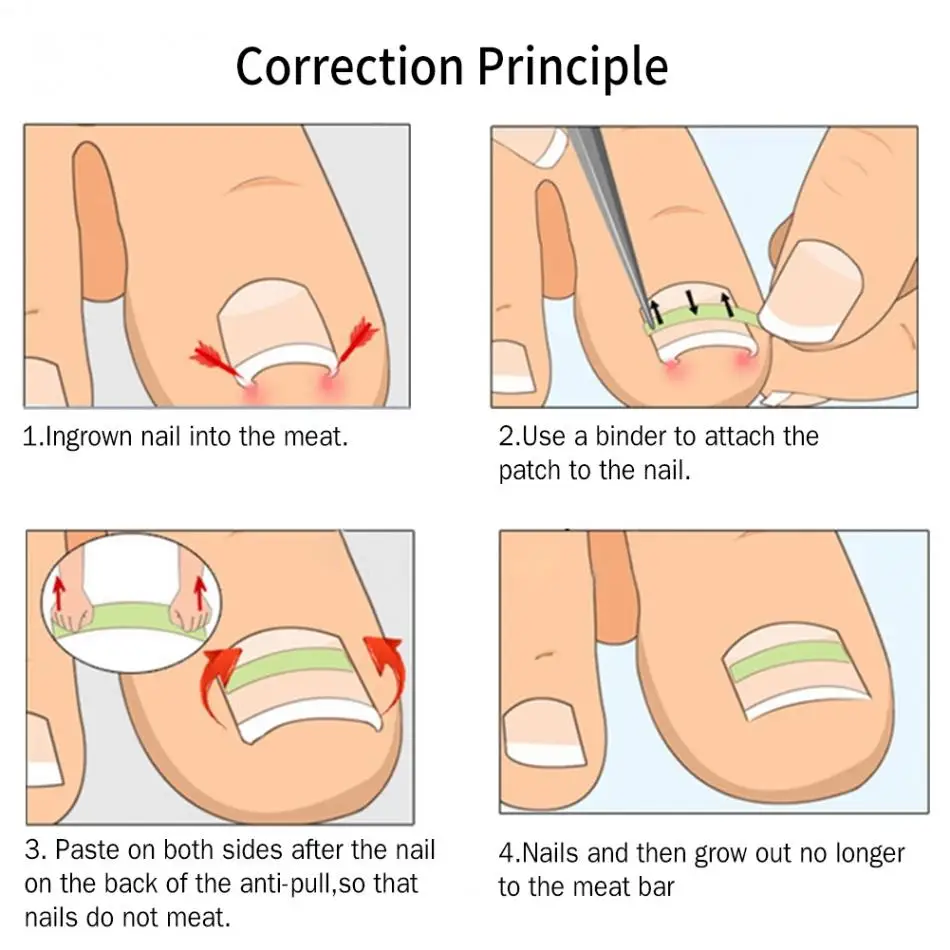 Correction Principle

1.Ingrown nail into the meat.

2.Use a binder to attach the patch to the nail.

3. Paste on both sides after the nail on the back of the anti-pull,so that nails do not meat.

4.Nails and then grow out no longer to the meat bar