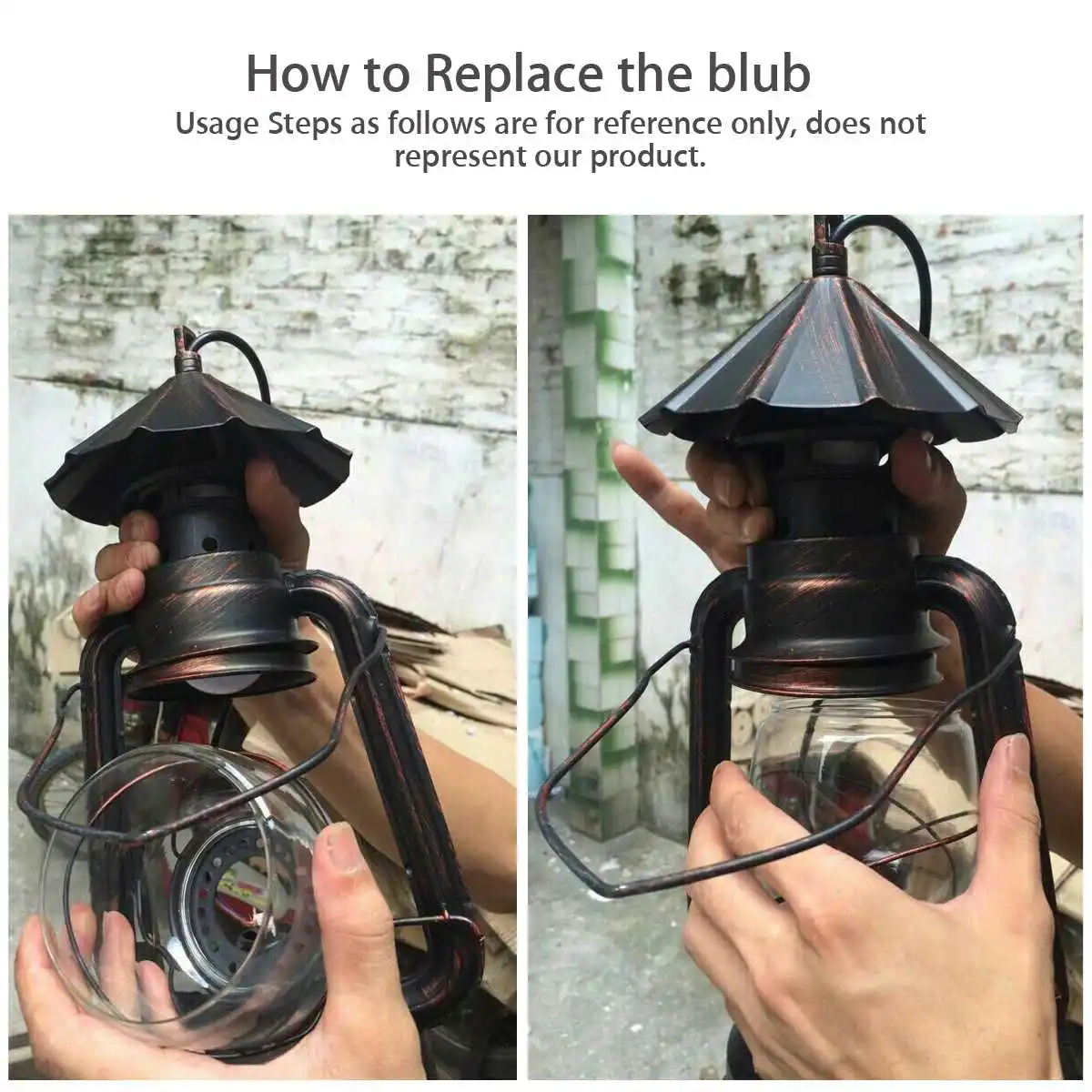 How to Replace the blub

Usage Steps as follows are for reference only, does not represent our product.